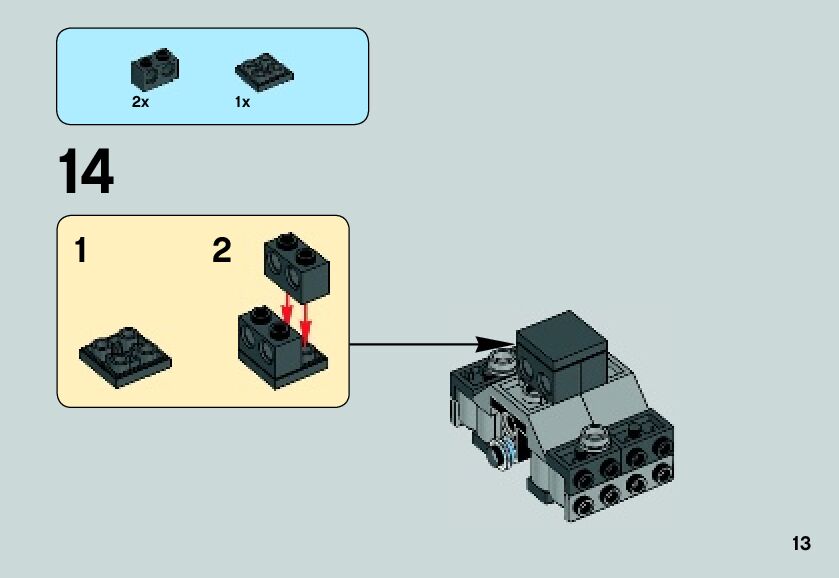 2x
1x

14

1
2

13