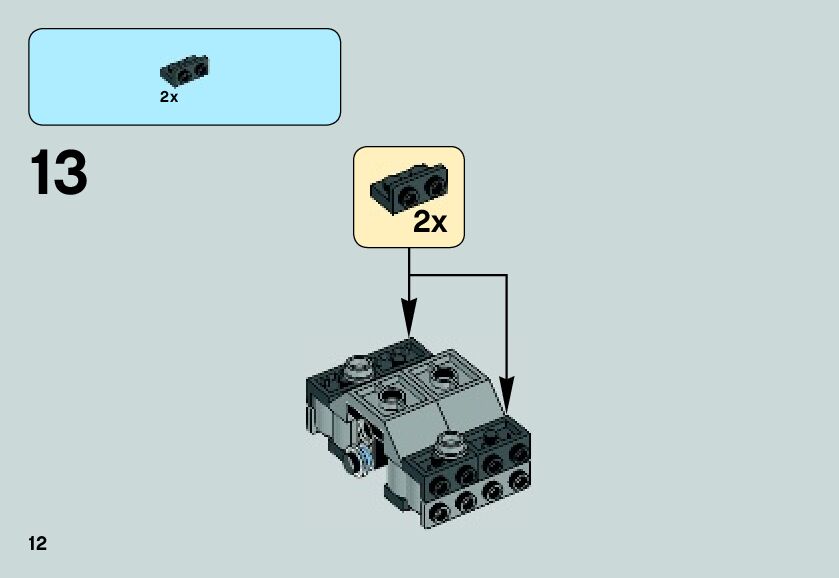 2x

13

2x

12