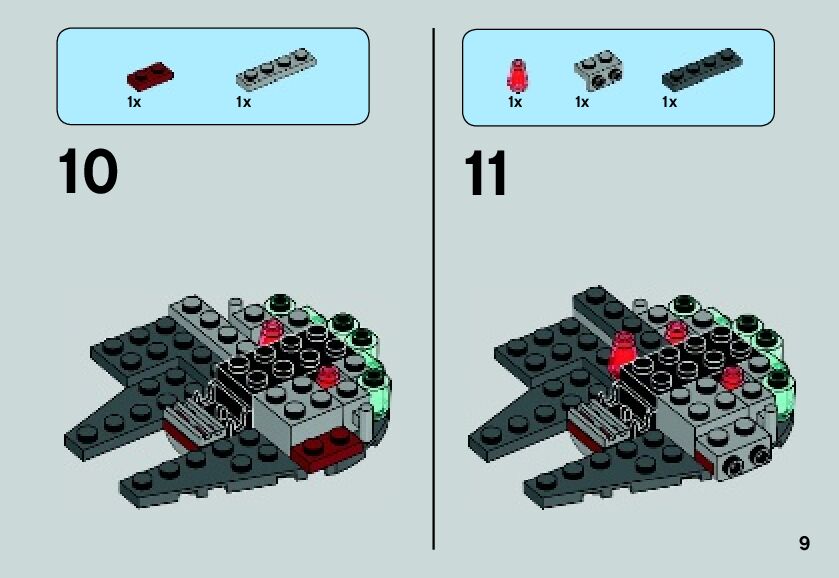 1x 1x

10

1x 1x 1x

11

9