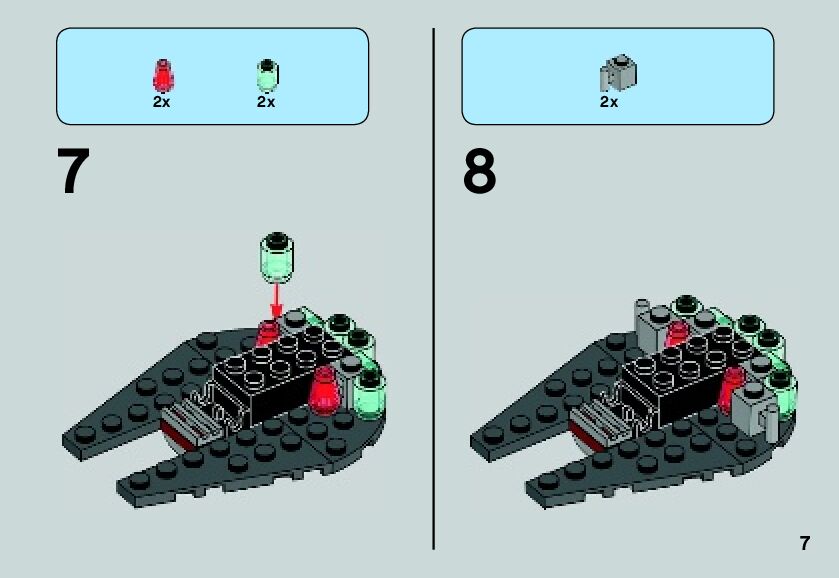 2x 2x

7

2x

8

7