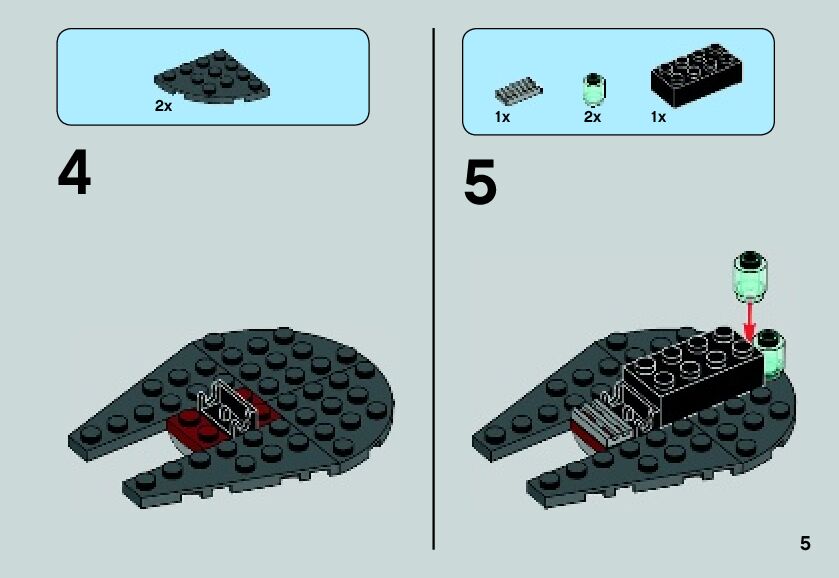 2x

4

1x
2x
1x

5

5