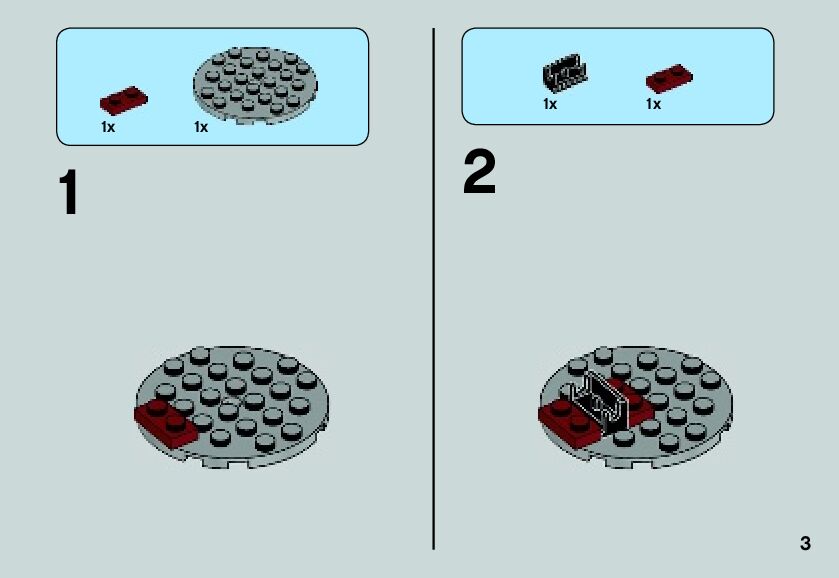 1x 1x

1

1x 1x

2

3