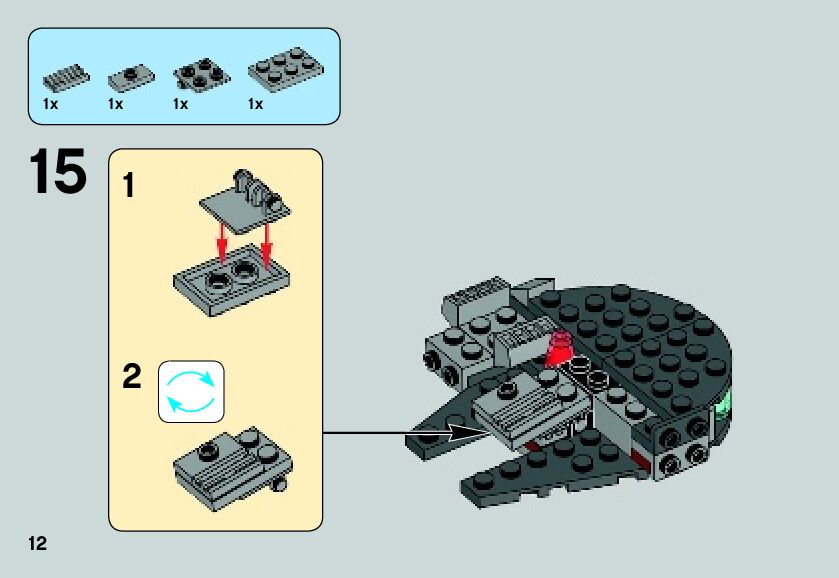 1x 1x 1x 1x

15

1

2

12