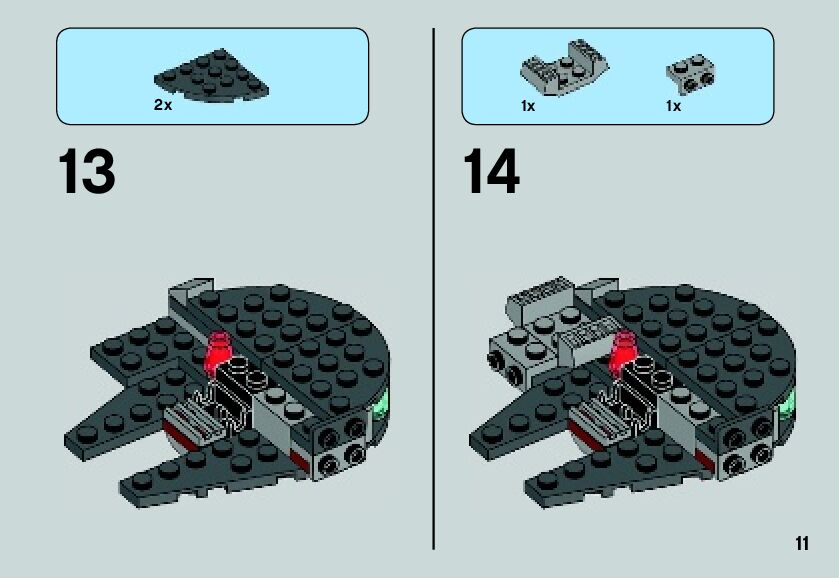 2x

13

1x

1x

14

11