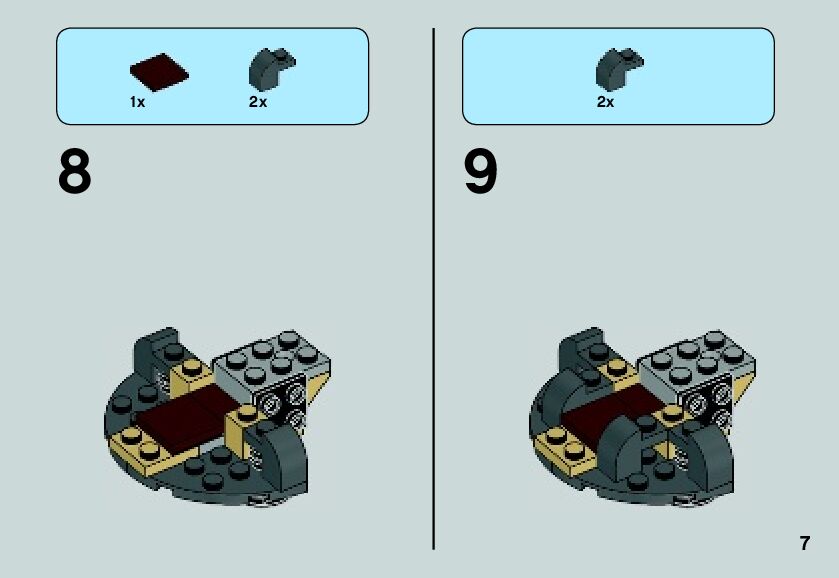 1x

2x

8

2x

9

7