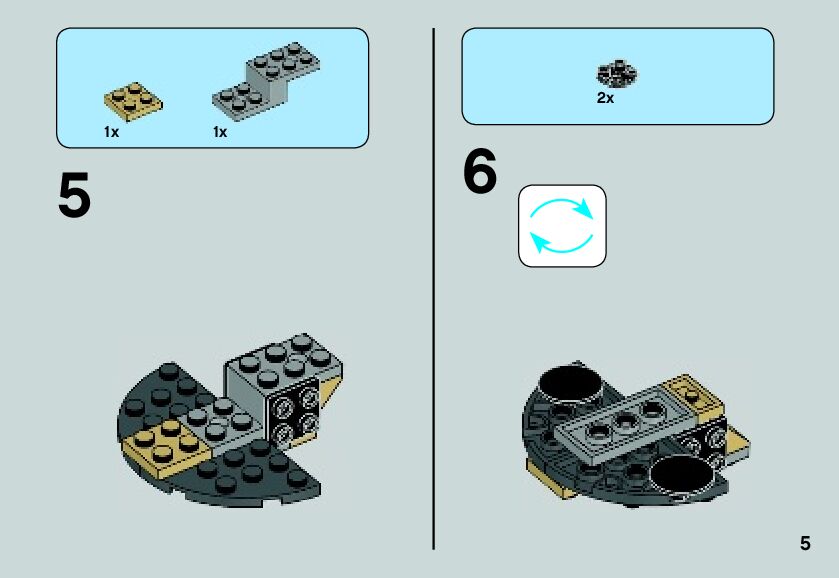 1x 1x

5

2x

6

5