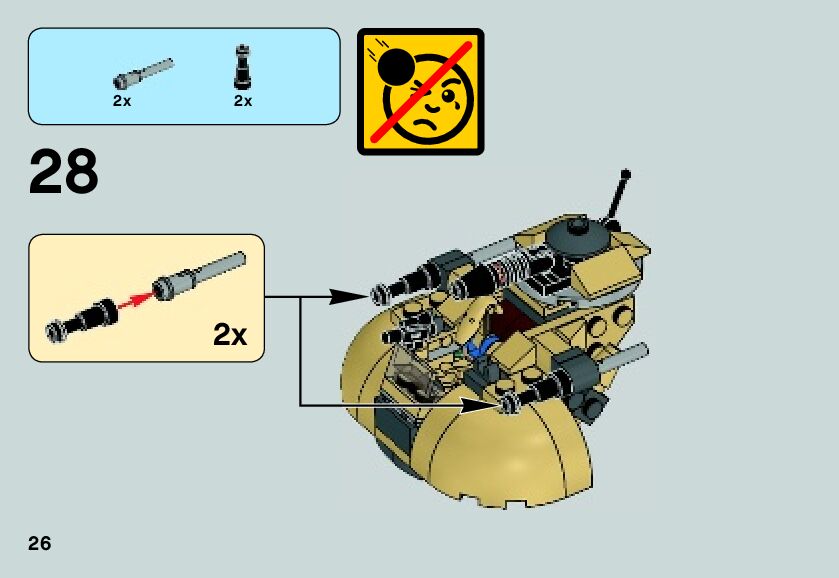 2x
2x

28

2x

26