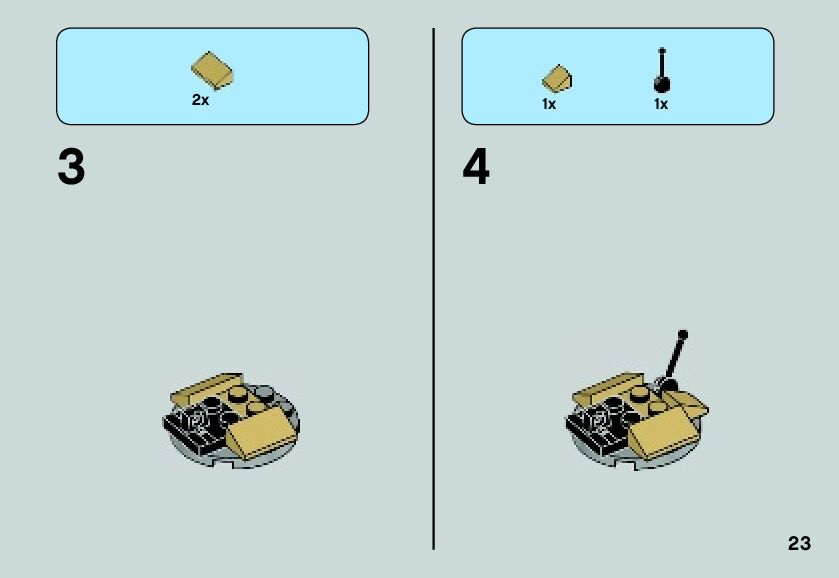 2x

3

1x 1x

4

23