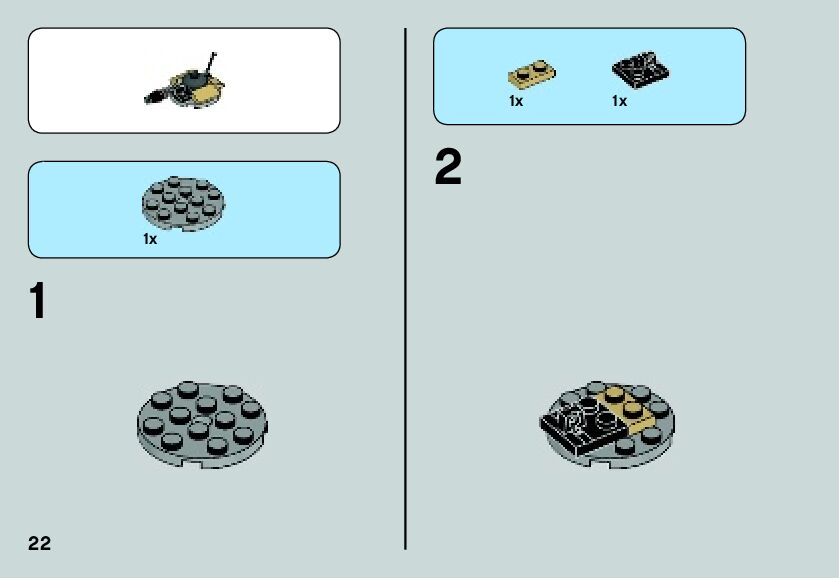 1x

1

22

1x 1x

2