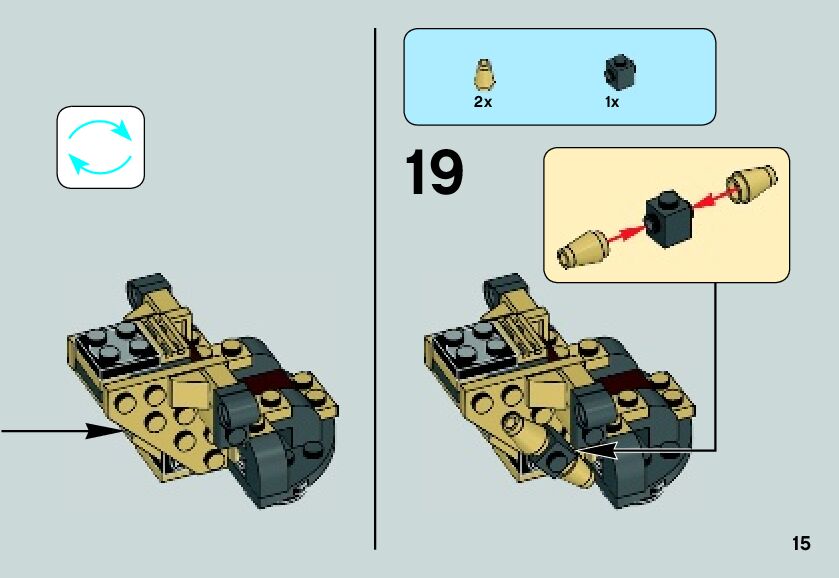 2x

1x

19

15