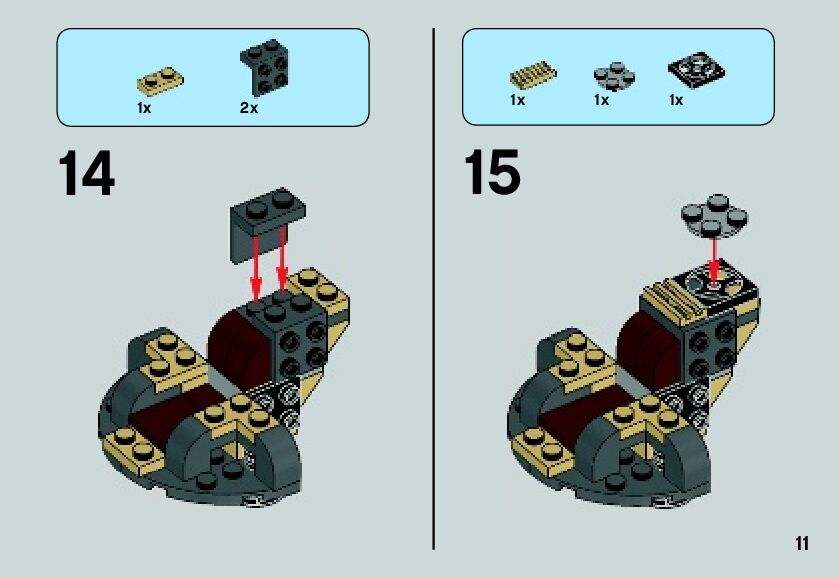 1x 2x

14

1x 1x 1x

15

11