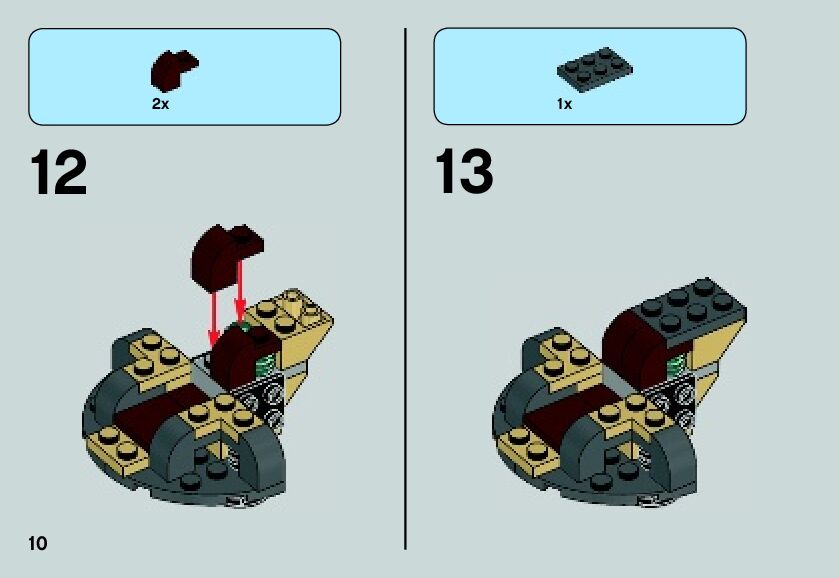 2x

12

1x

13

10