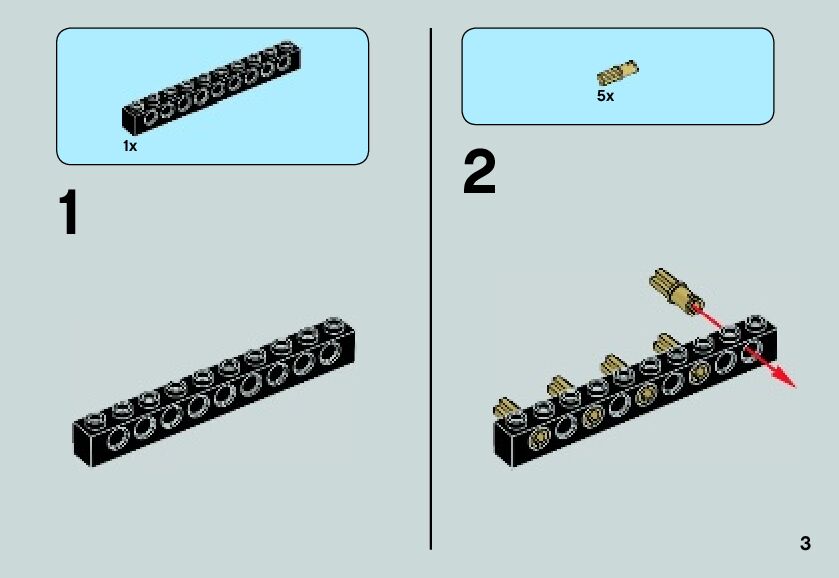 1x

1

5x

2

3