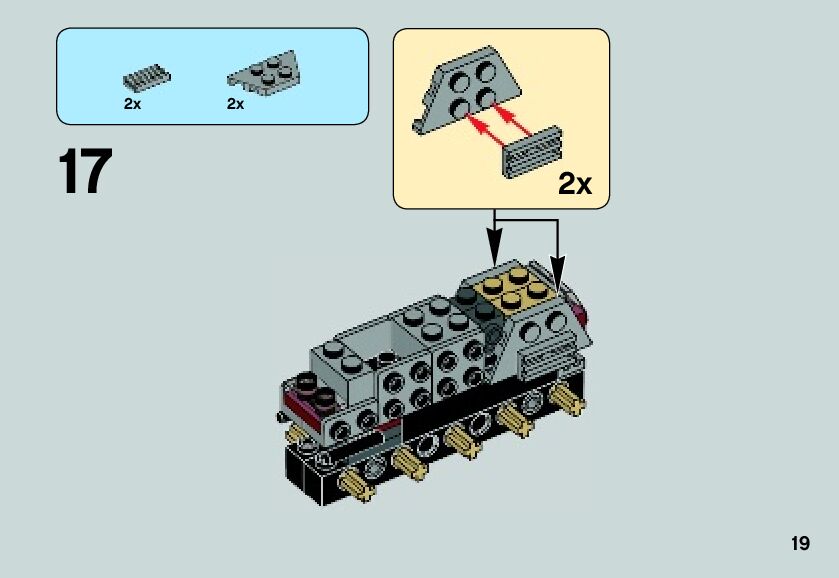 2x 2x

17

2x

19