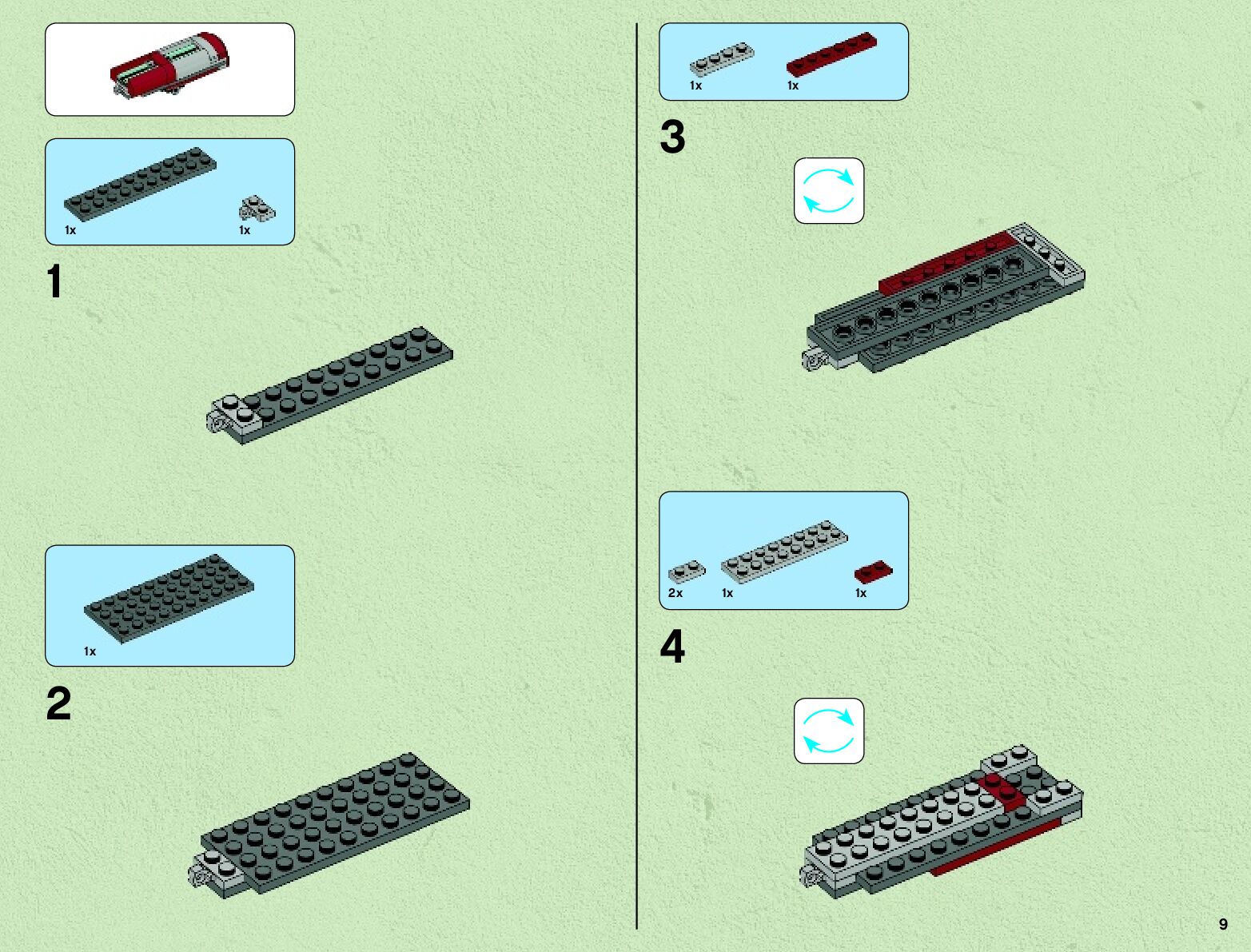 1x

1x

1

1x

2

1x

1x

3

2x

1x

1x

4

9