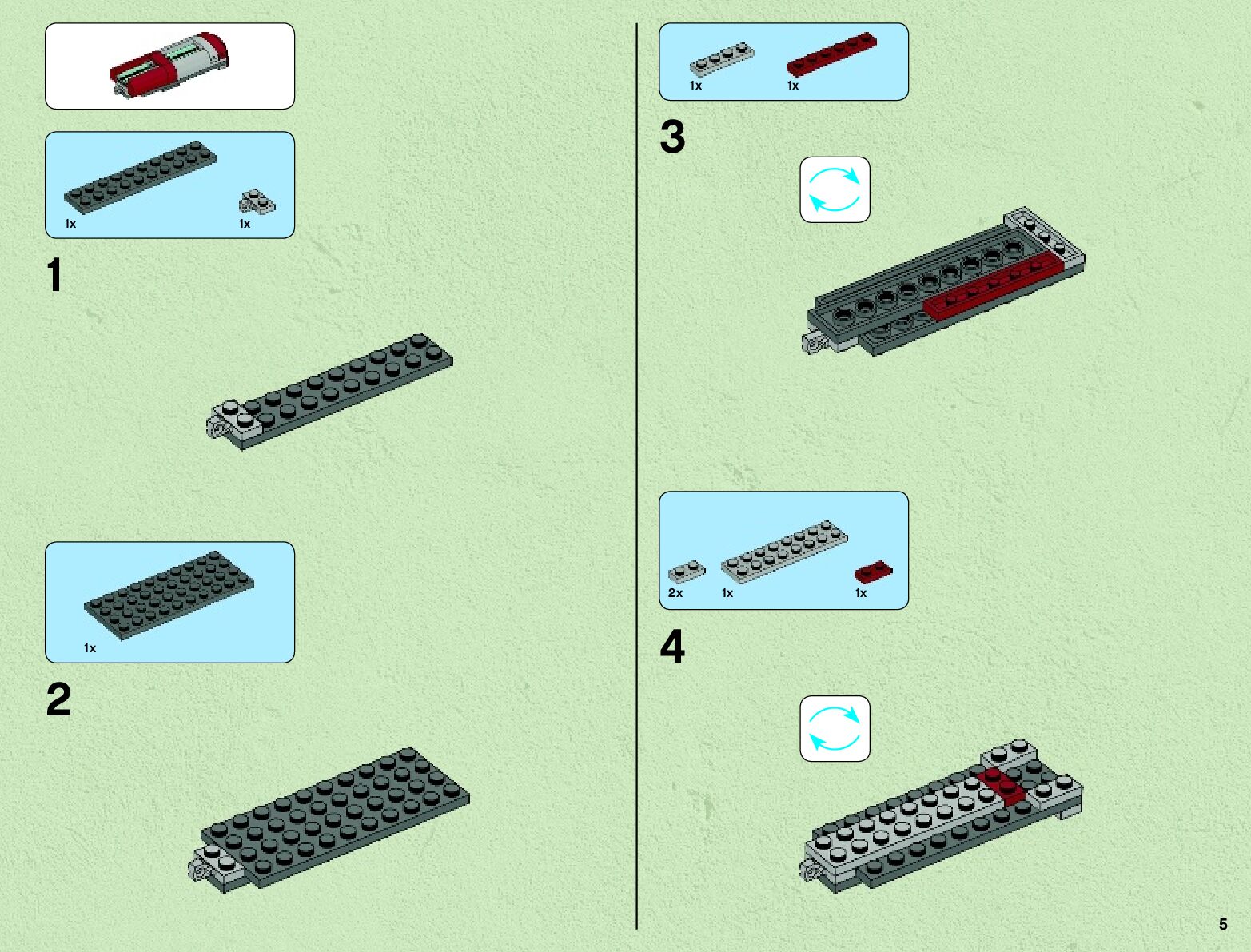 1x 1x

1

1x

2

1x 1x

3

2x 1x 1x

4

5