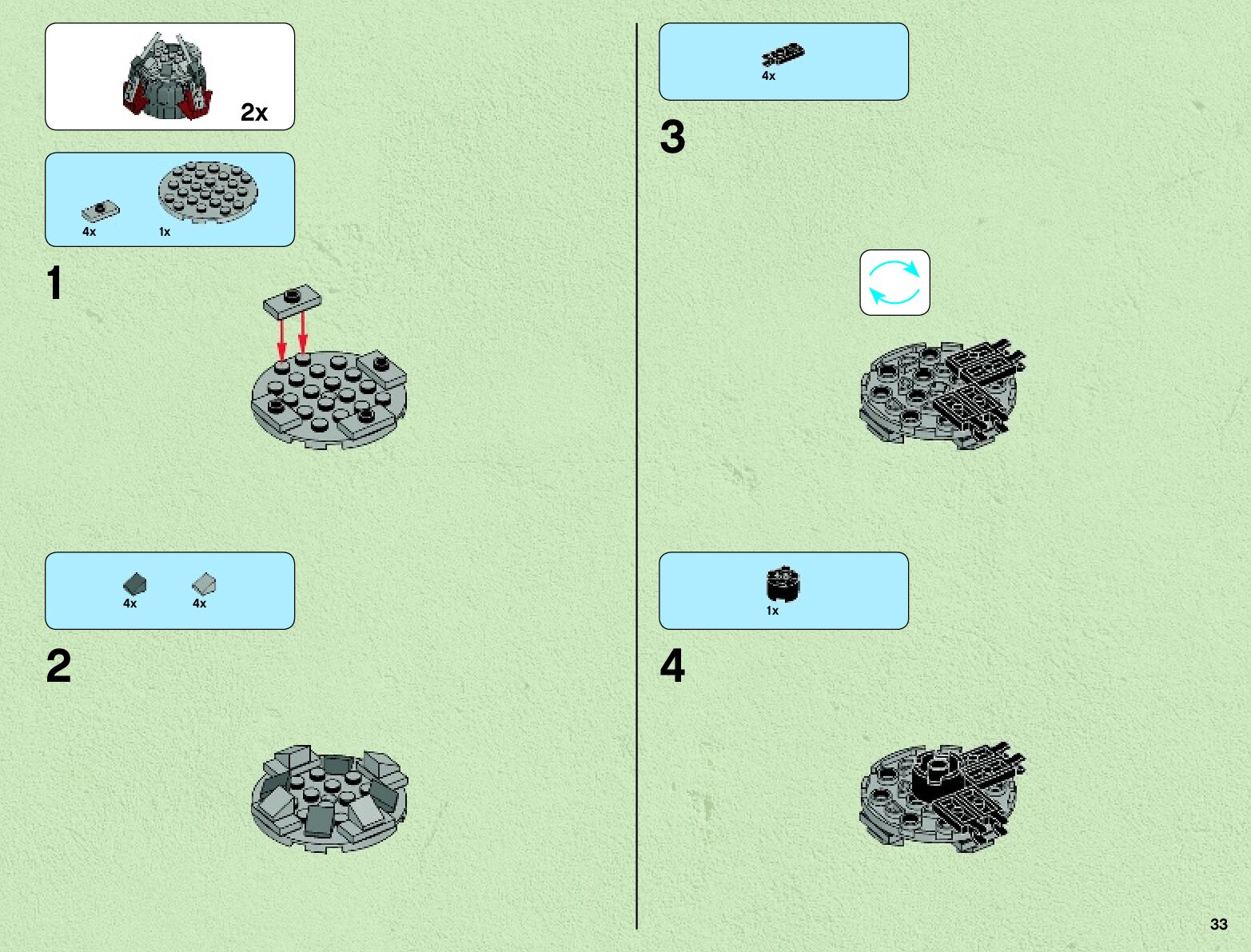 2x

4x 1x

1

4x 4x

2

4x

3

1x

4

33