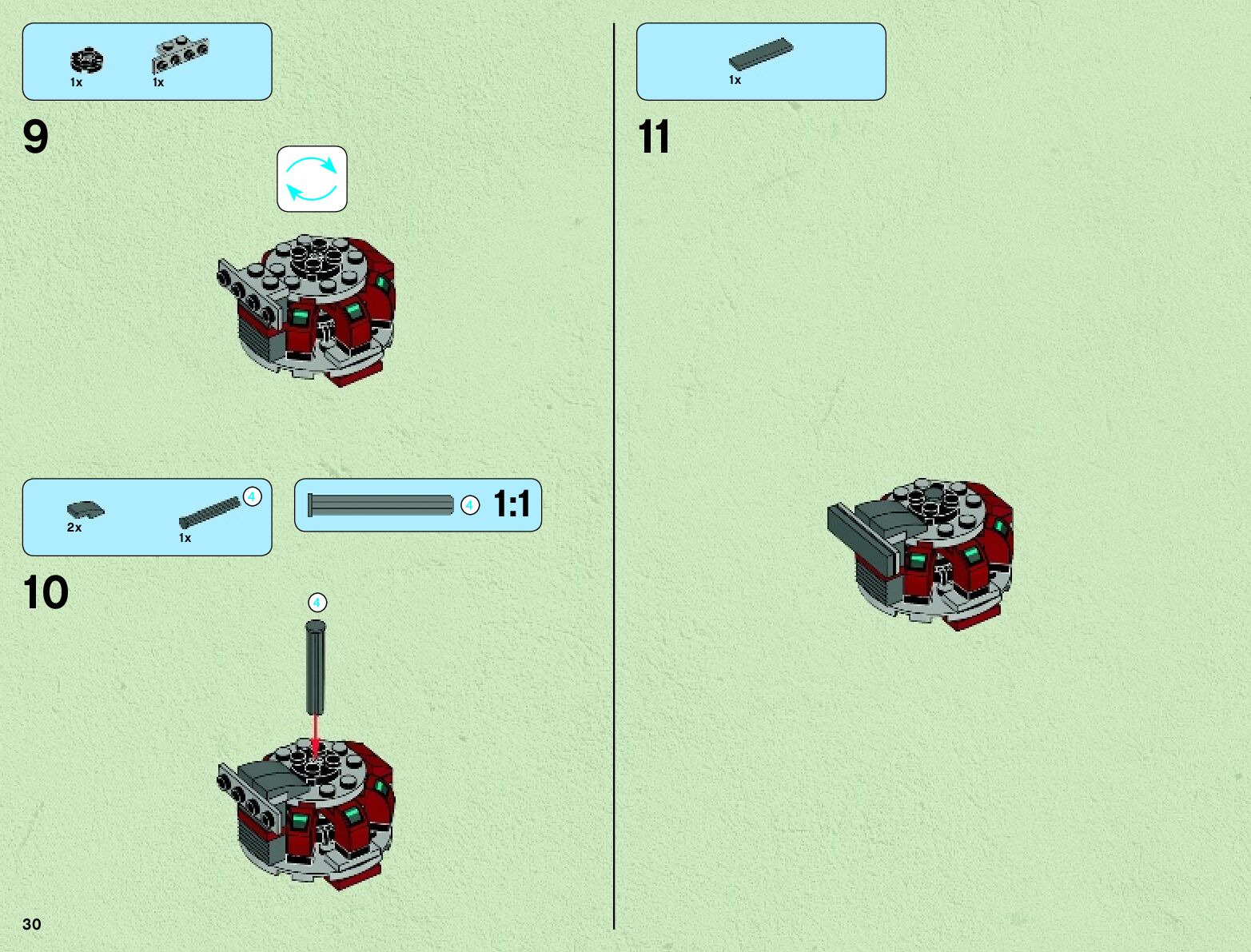 1x 1x

9

2x 4 1x

4 1:1

10

4

30

1x

11