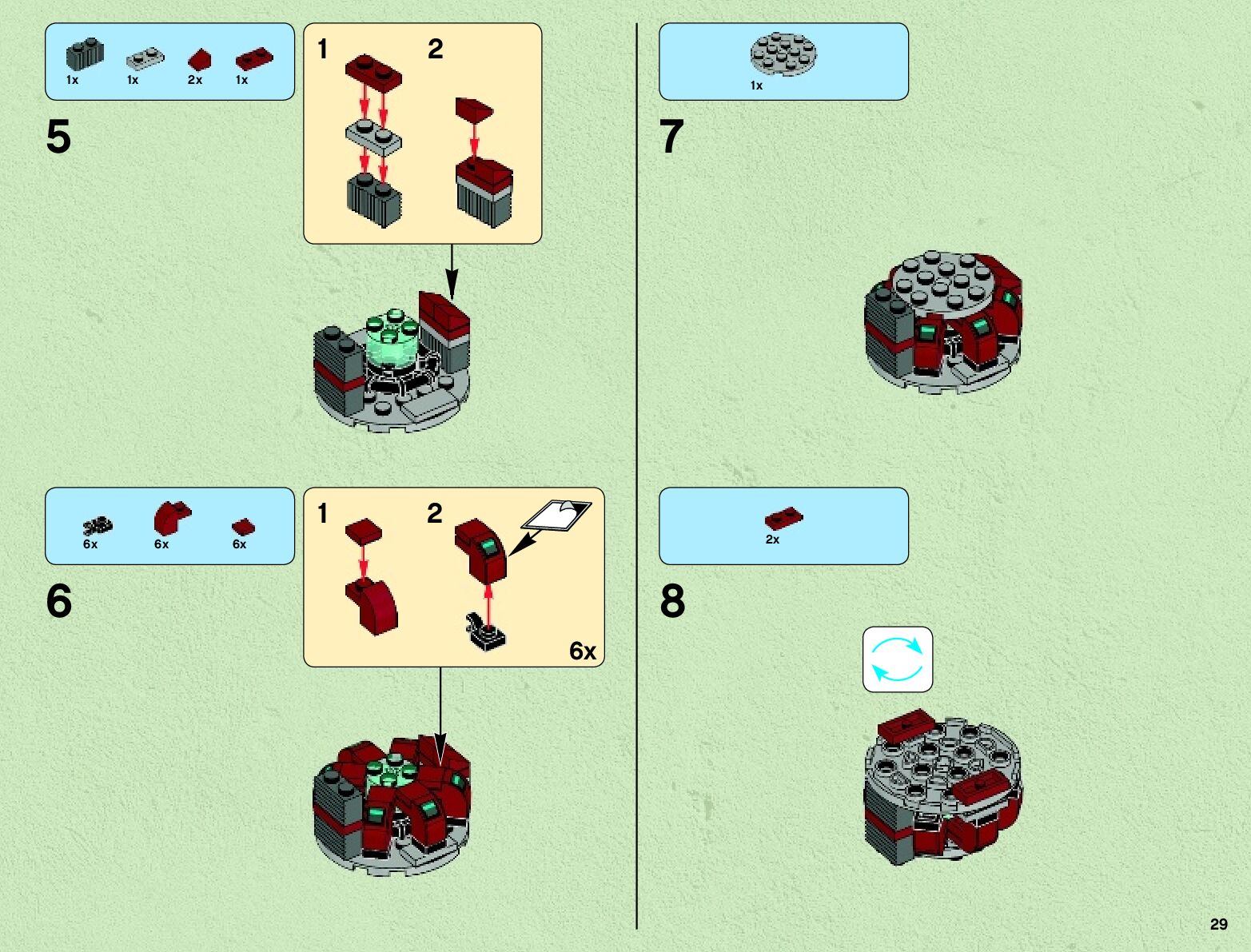 1x 1x 2x 1x

5

1 2

6x 6x 6x

6

1 2

6x

1x

7

2x

8

29