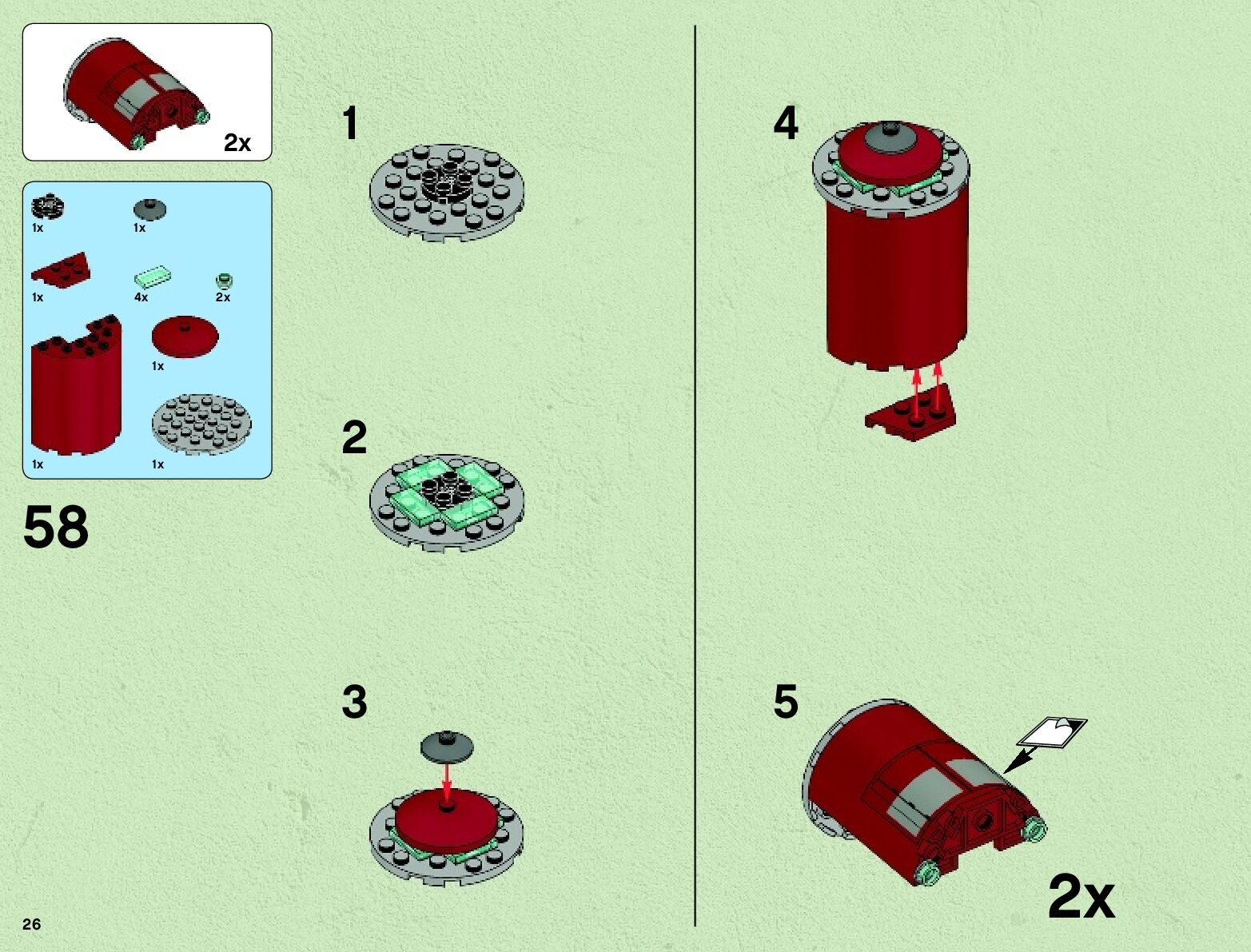 2x

1x
1x
1x
4x
2x
1x
1x
1x

58

1

2

3

4

5

2x

26