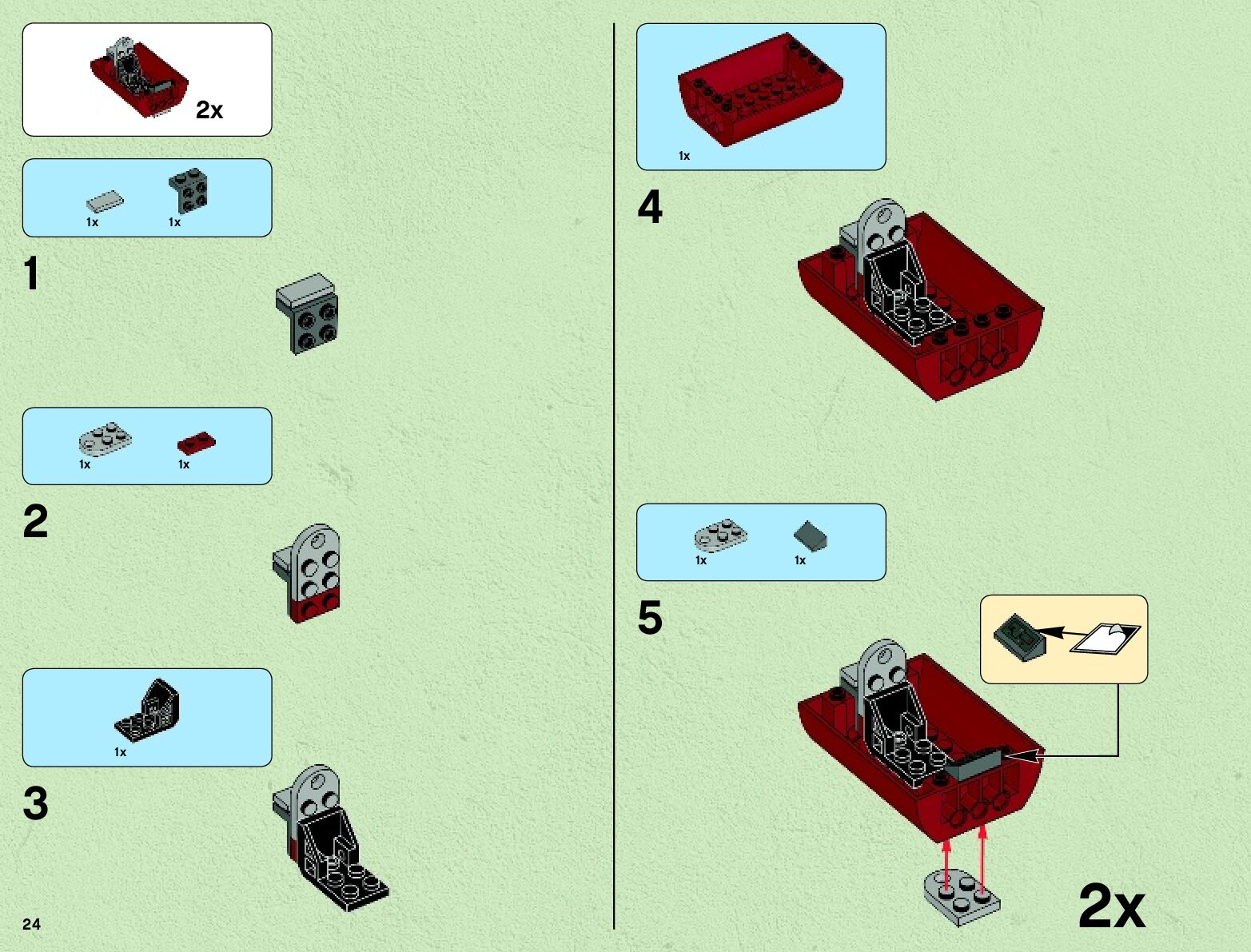 2x

1x 1x

1

1x 1x

2

1x

3

24

1x

4

1x 1x

5

2x