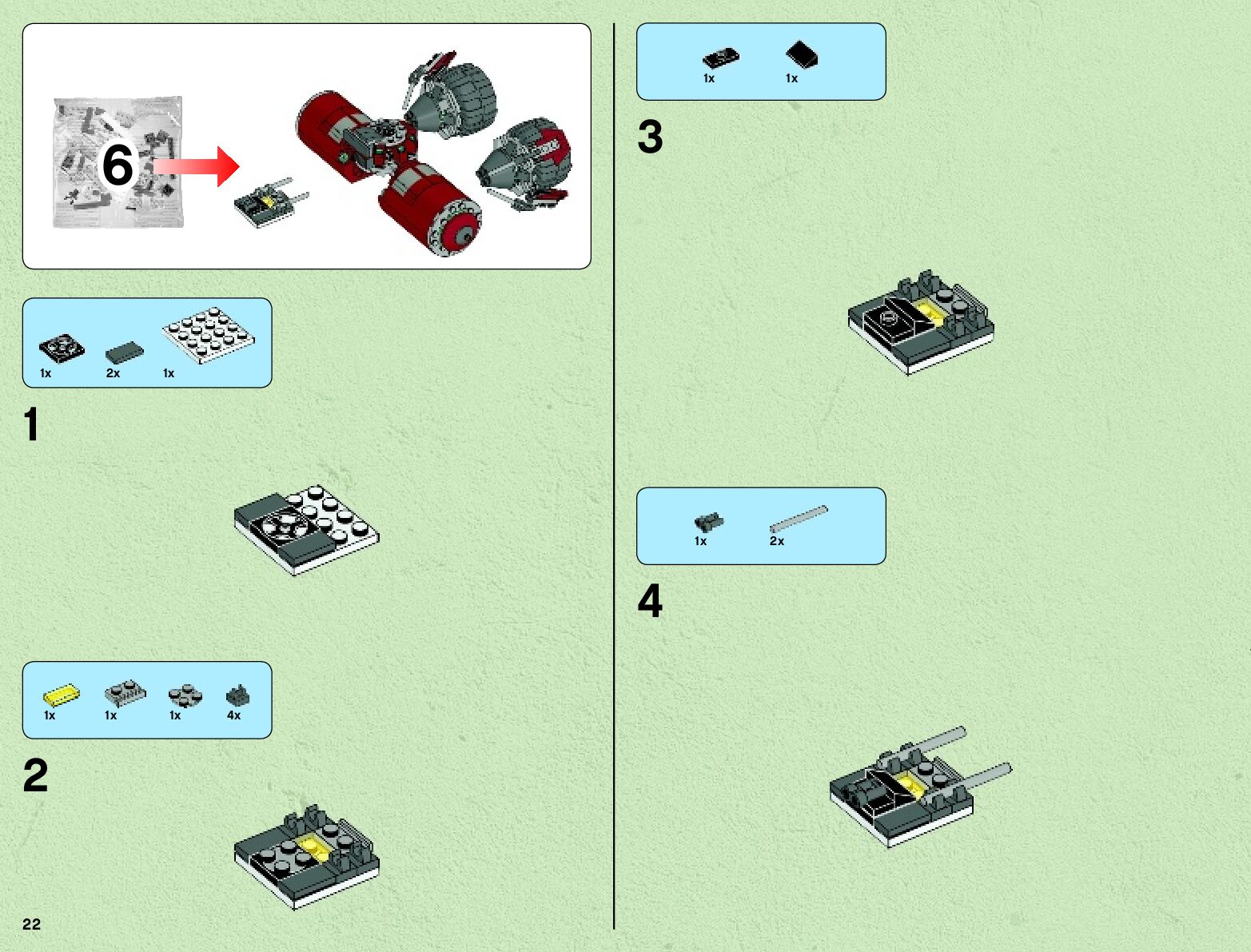 6

1x 2x 1x

1

1x 1x 1x 4x

2

22

1x 1x

3

1x 2x

4