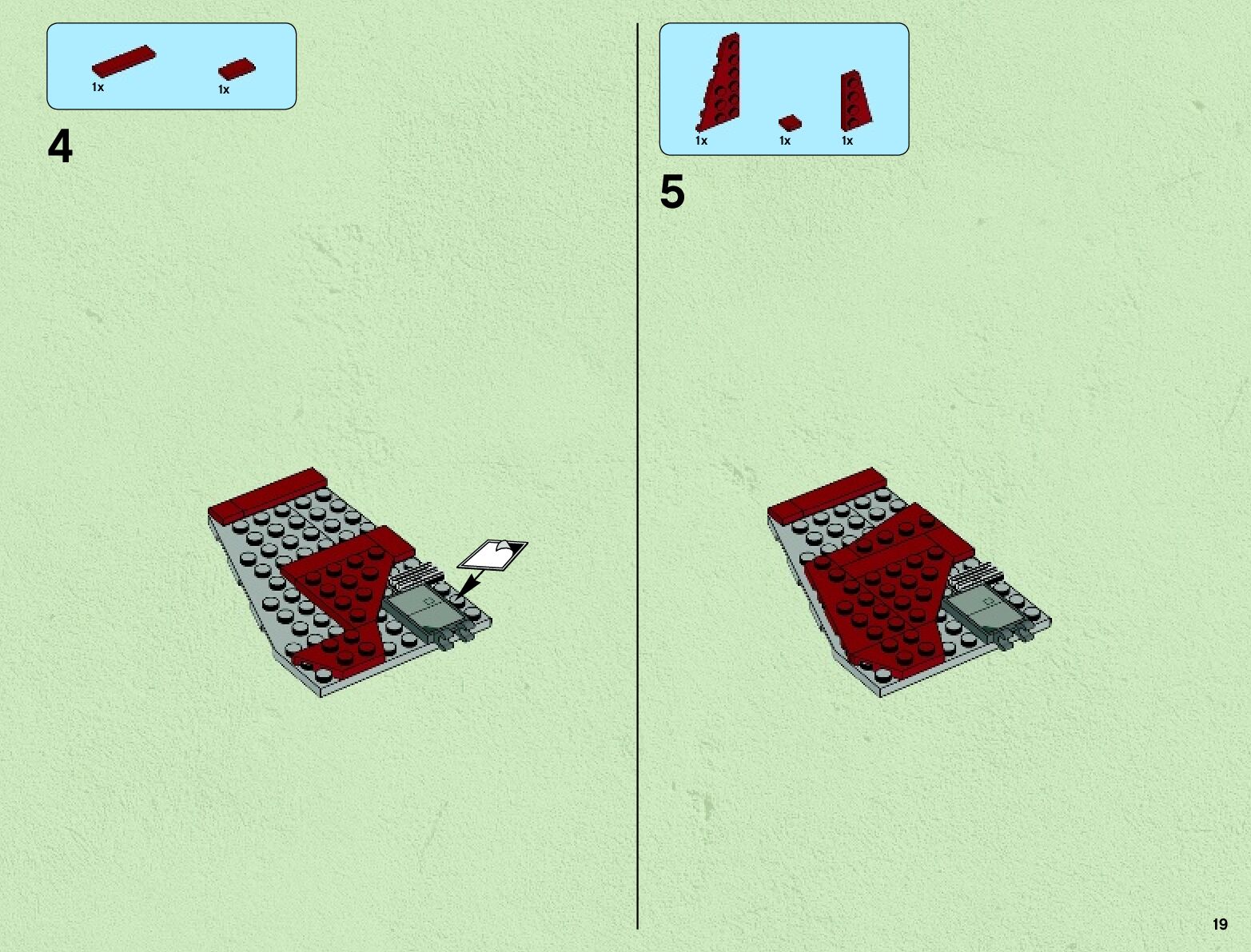 1x 1x

4

1x 1x 1x

5

19