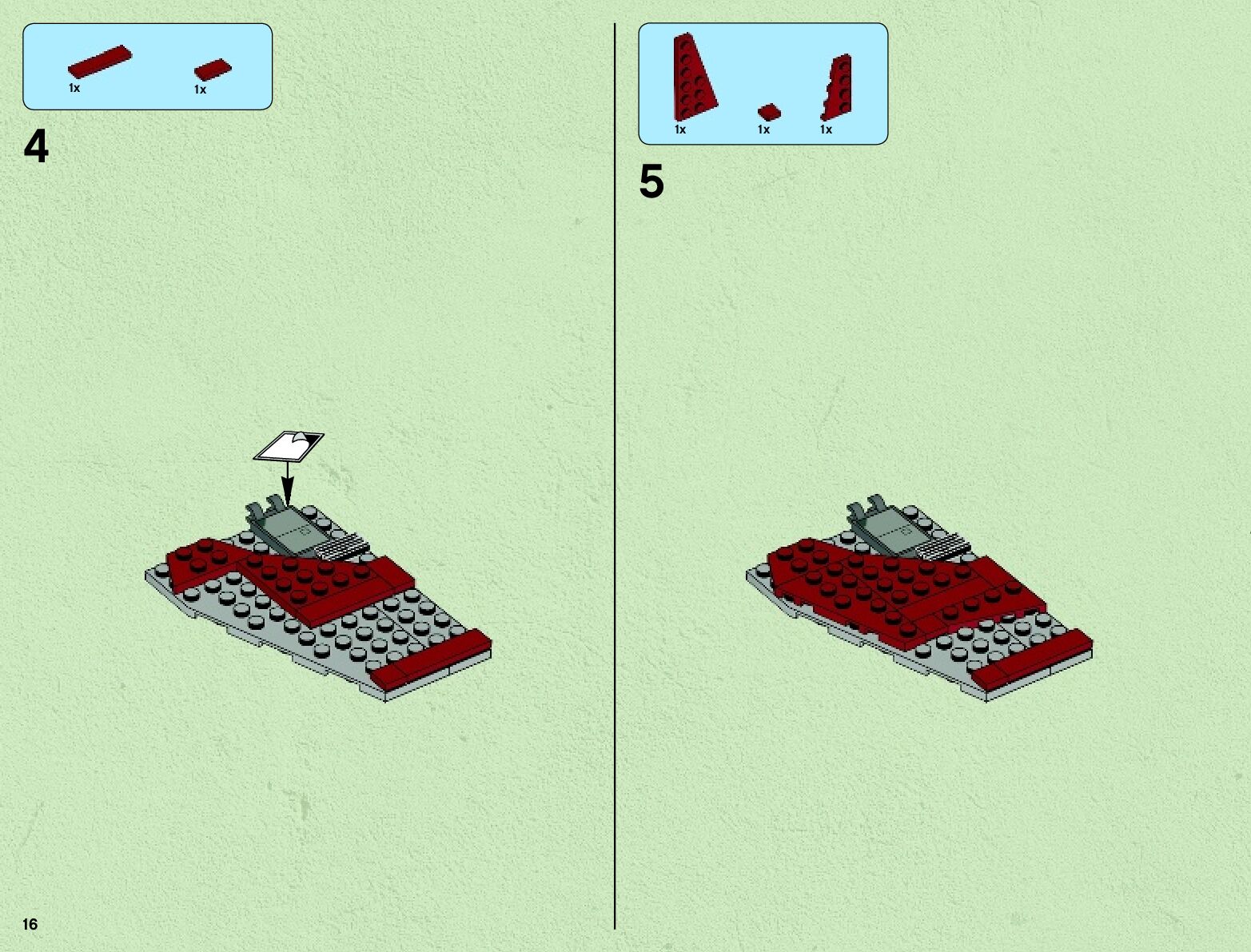 1x
1x

4

1x
1x
1x

5

16