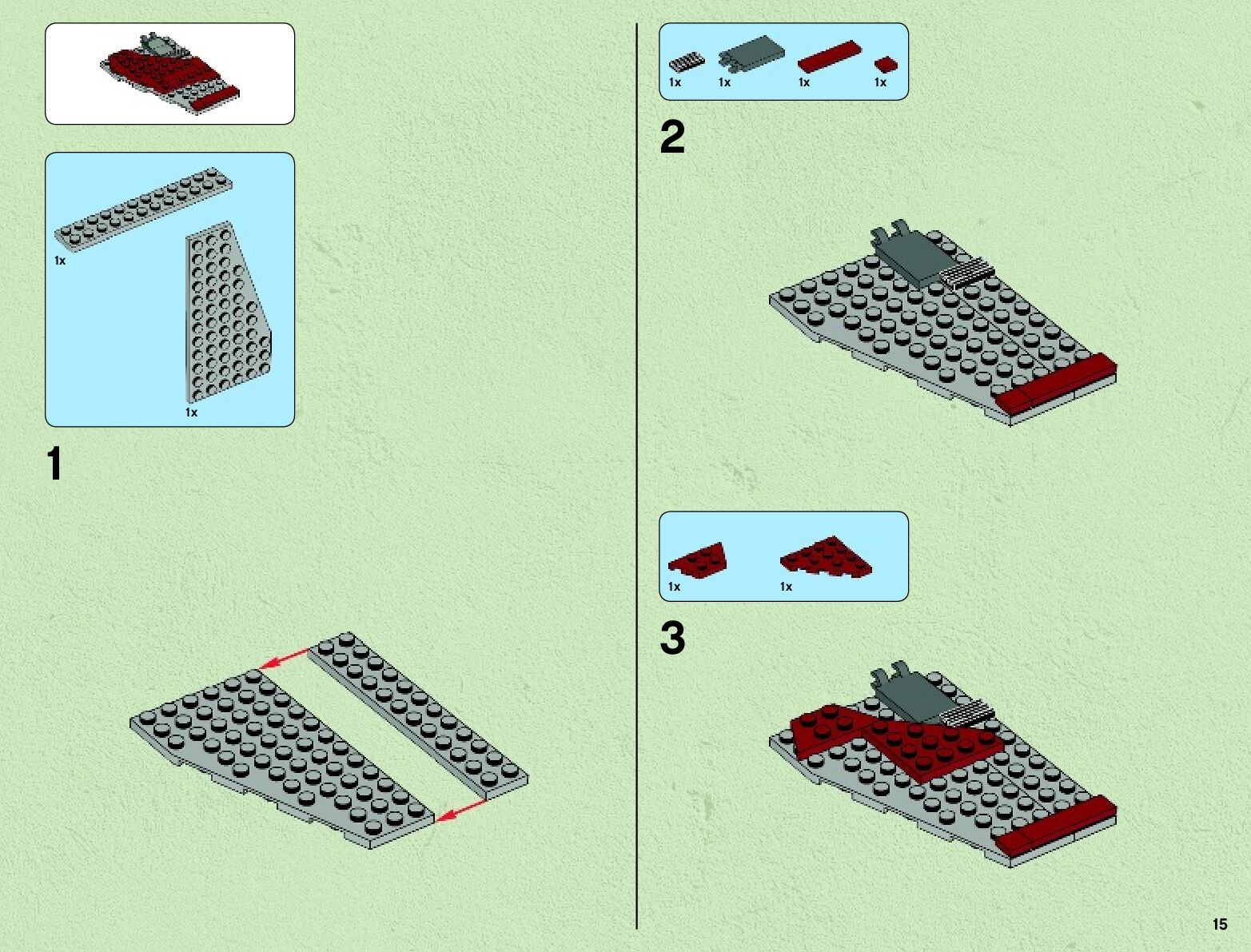 1x

1x

1

1x 1x 1x 1x

2

1x 1x

3

15