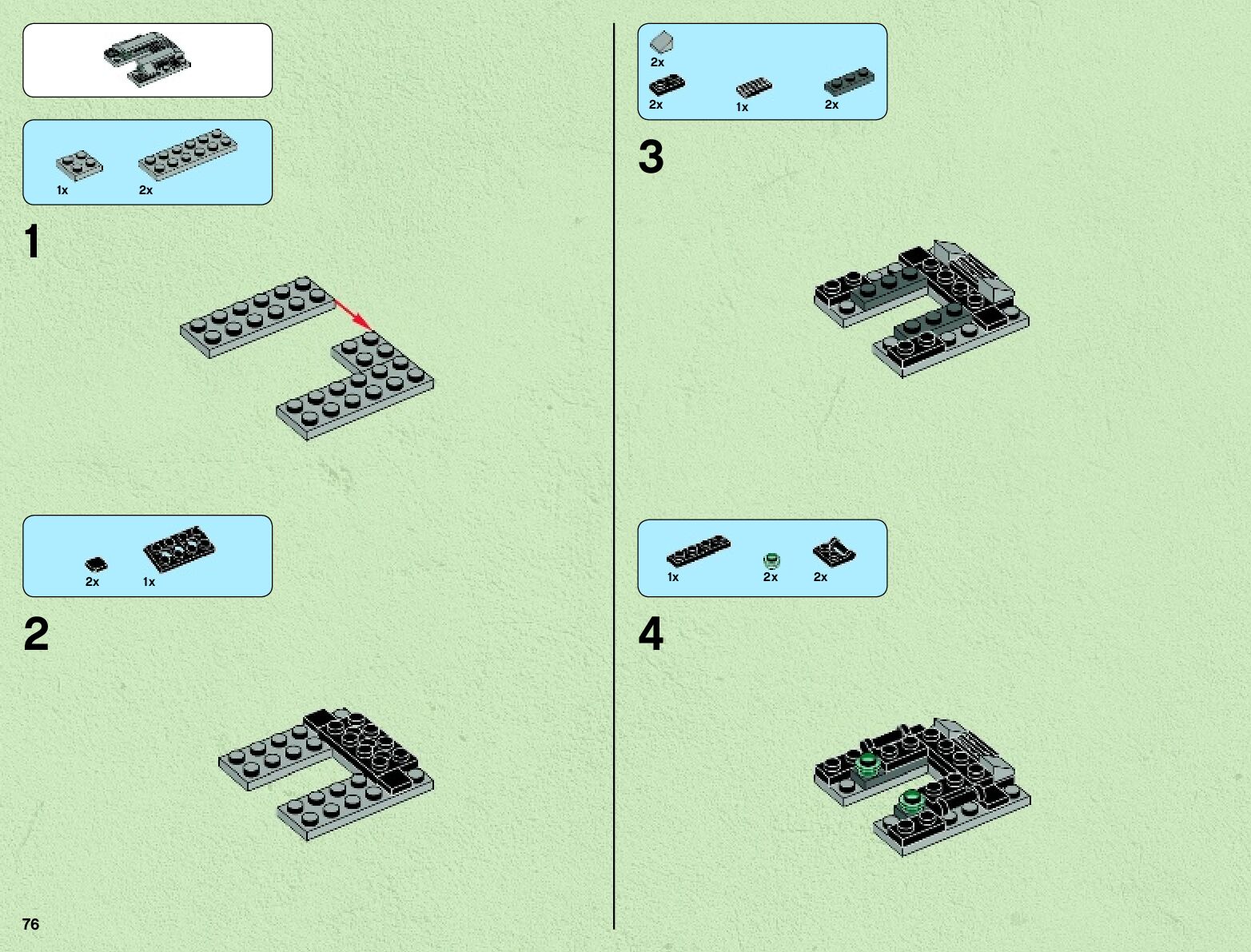 1x
2x

1

2x
1x

2

76

2x
2x
1x
2x

3

1x
2x
2x

4