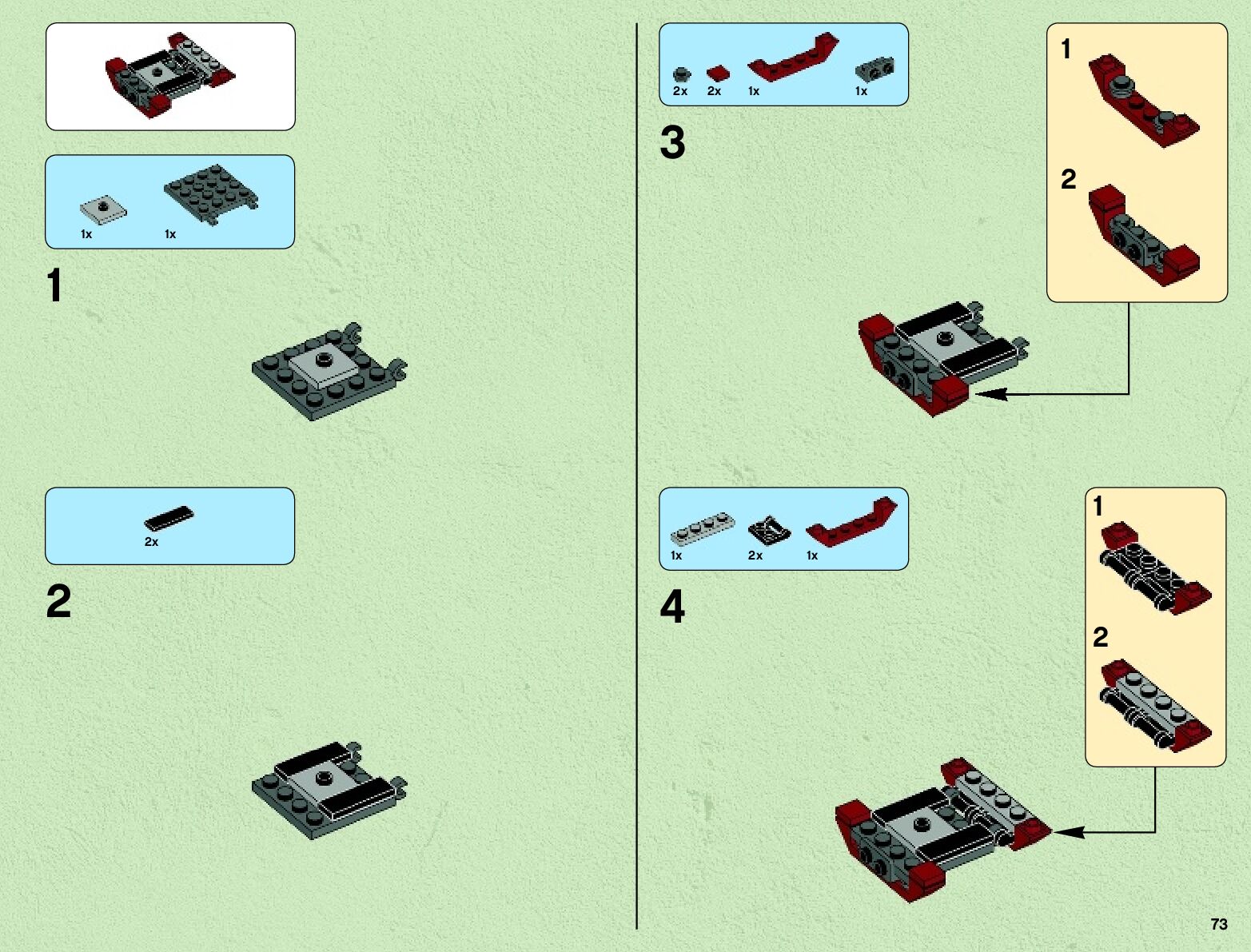 1x 1x

1

2x

2

2x 2x 1x 1x

3

1

2

1x 2x 1x

4

1

2

73