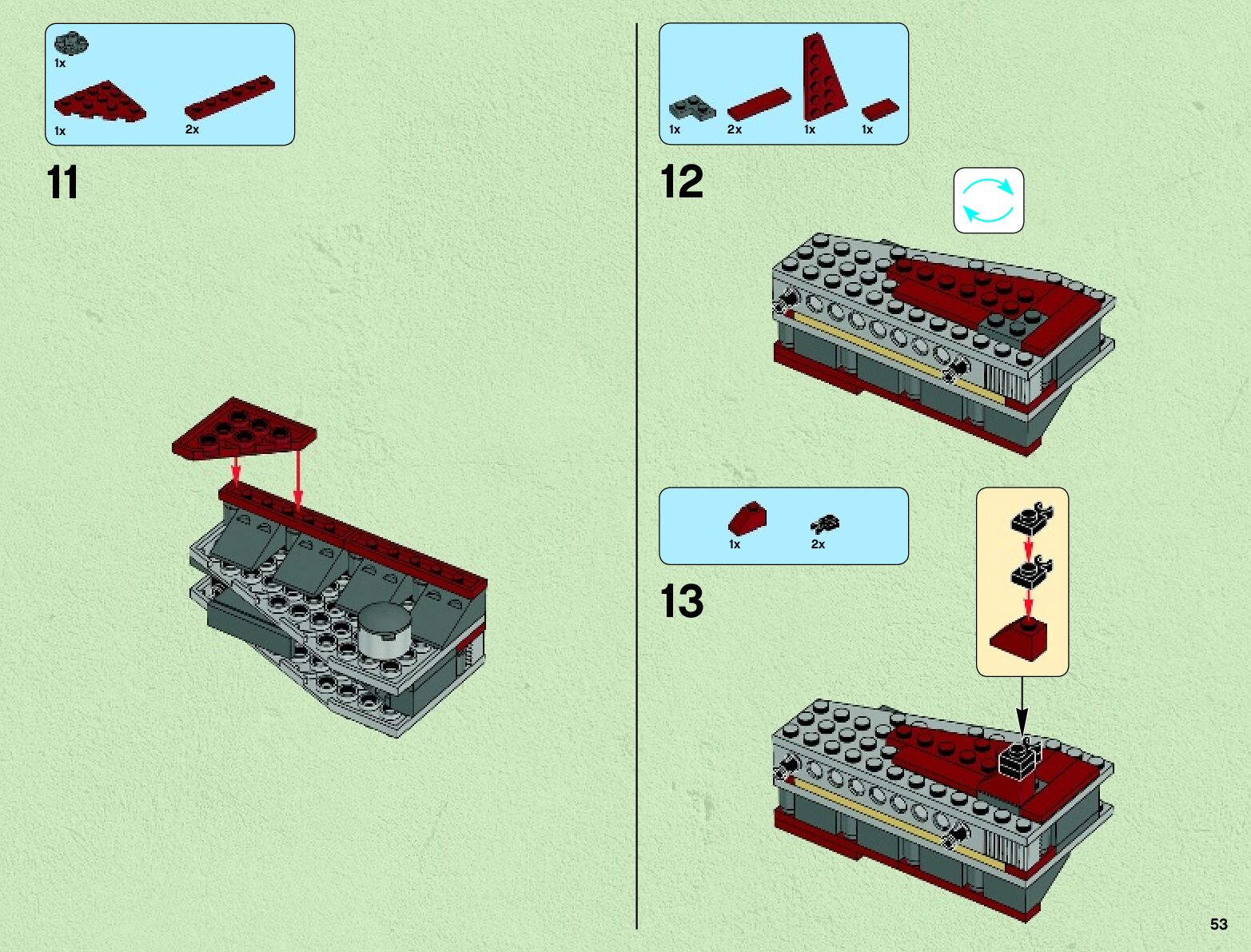 1x

1x 2x

11

1x 2x 1x 1x

12

1x 2x

13

53