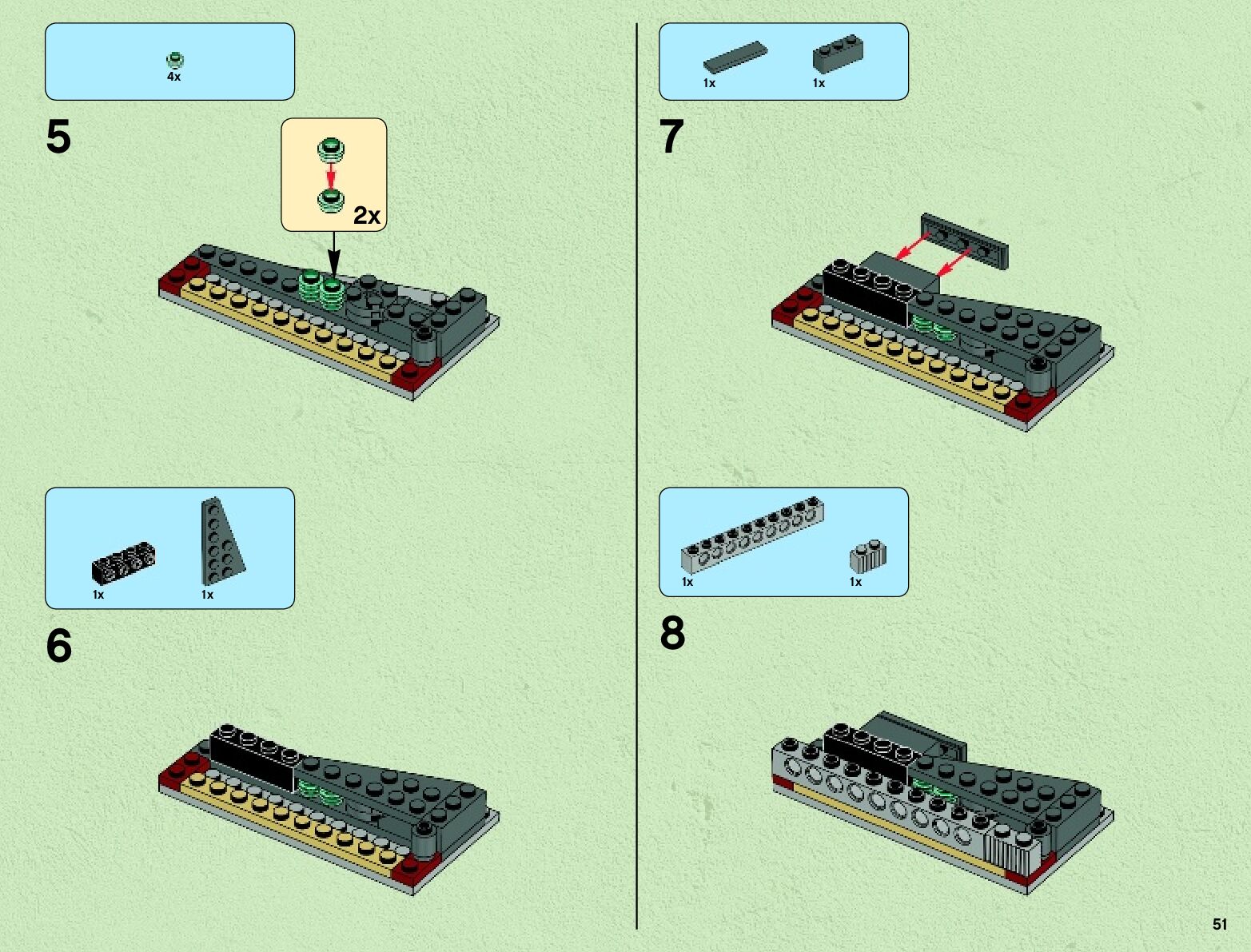 4x

5

2x

1x 1x

6

1x 1x

7

1x 1x

8

51