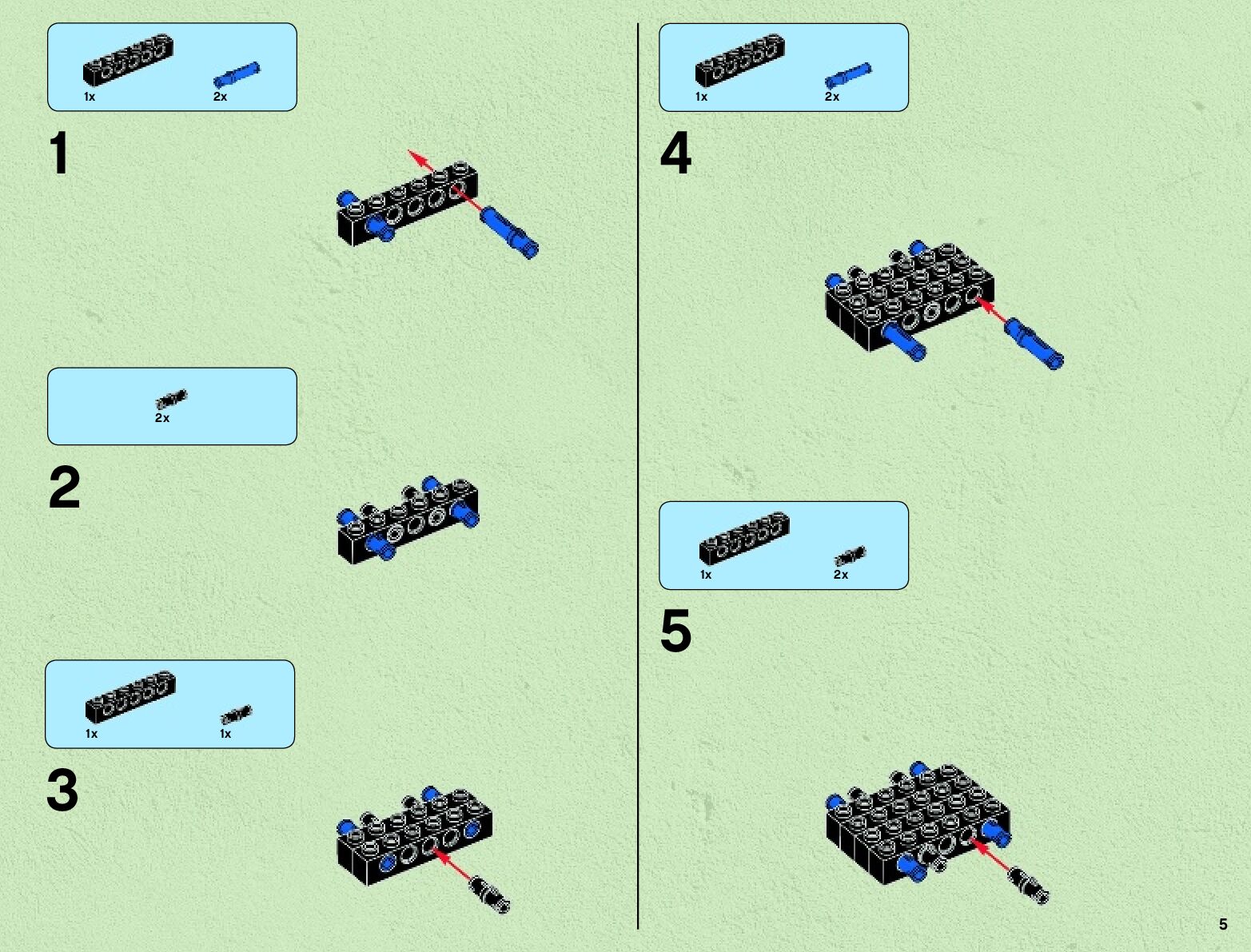 1x
2x

1

2x

2

1x
1x

3

1x
2x

4

1x
2x

5

5