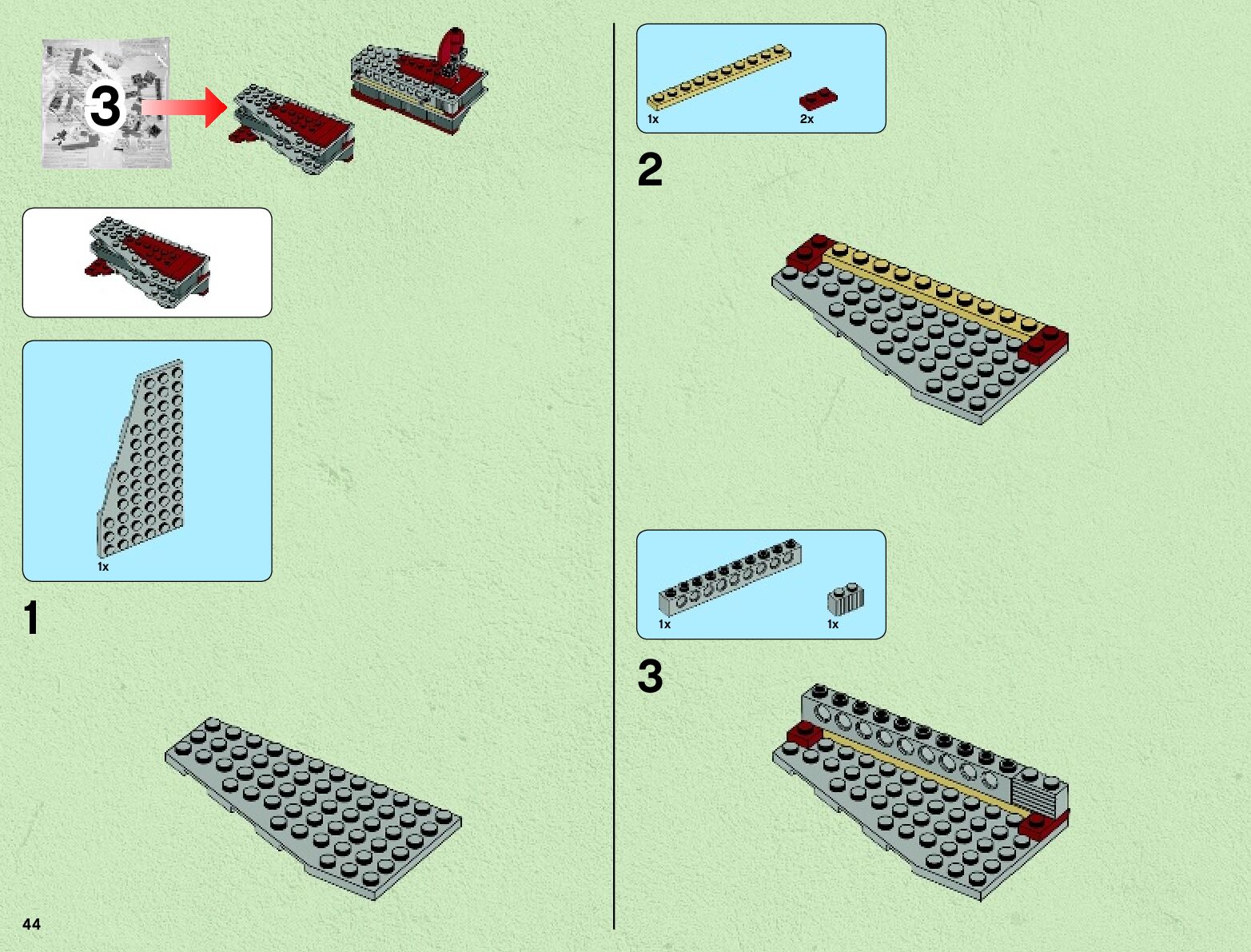 3

1x

1

44

1x

2x

2

1x

1x

3