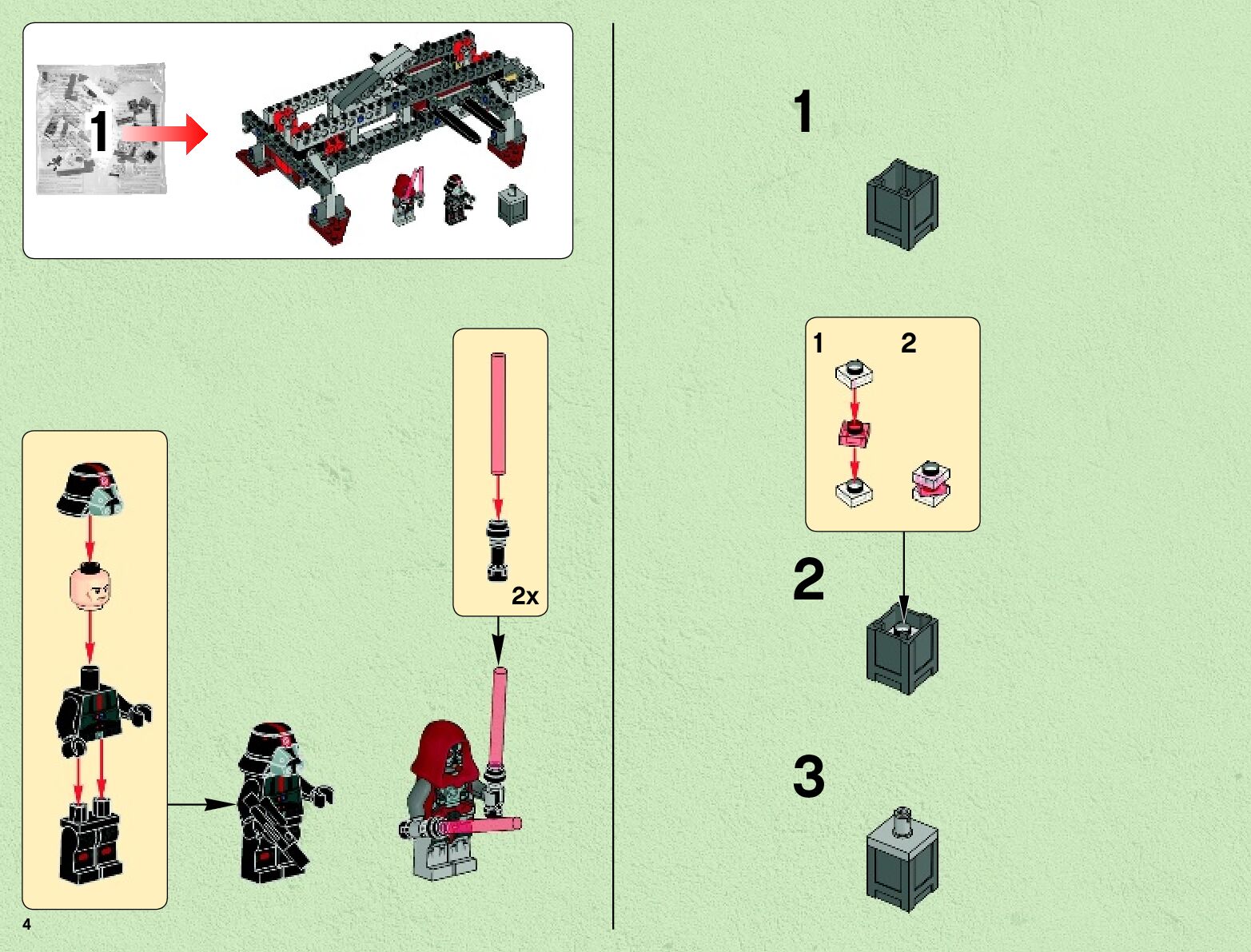 1

2x

4

1

1

2

2

3