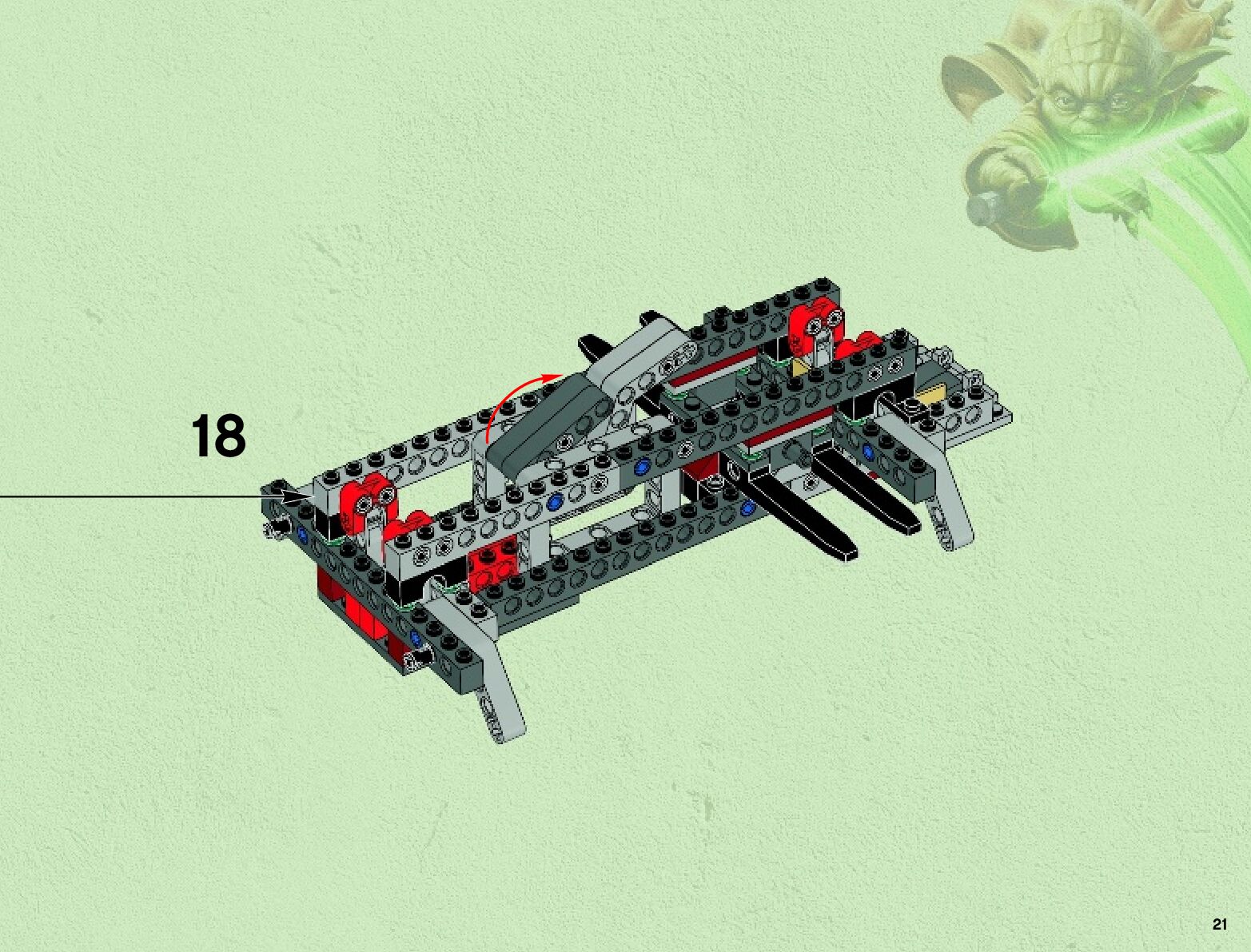 18

21