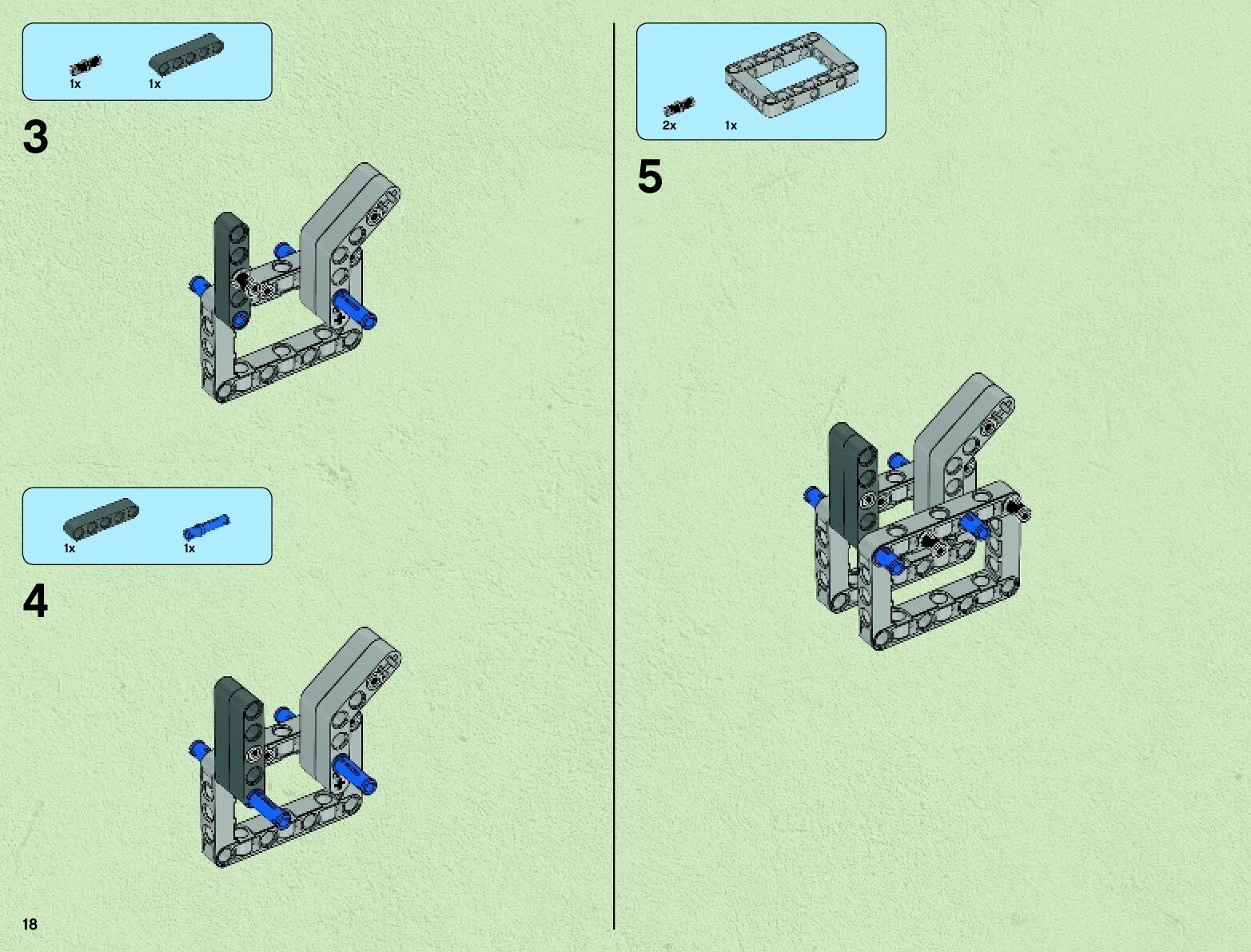 1x 1x

3

1x 1x

4

18

2x 1x

5