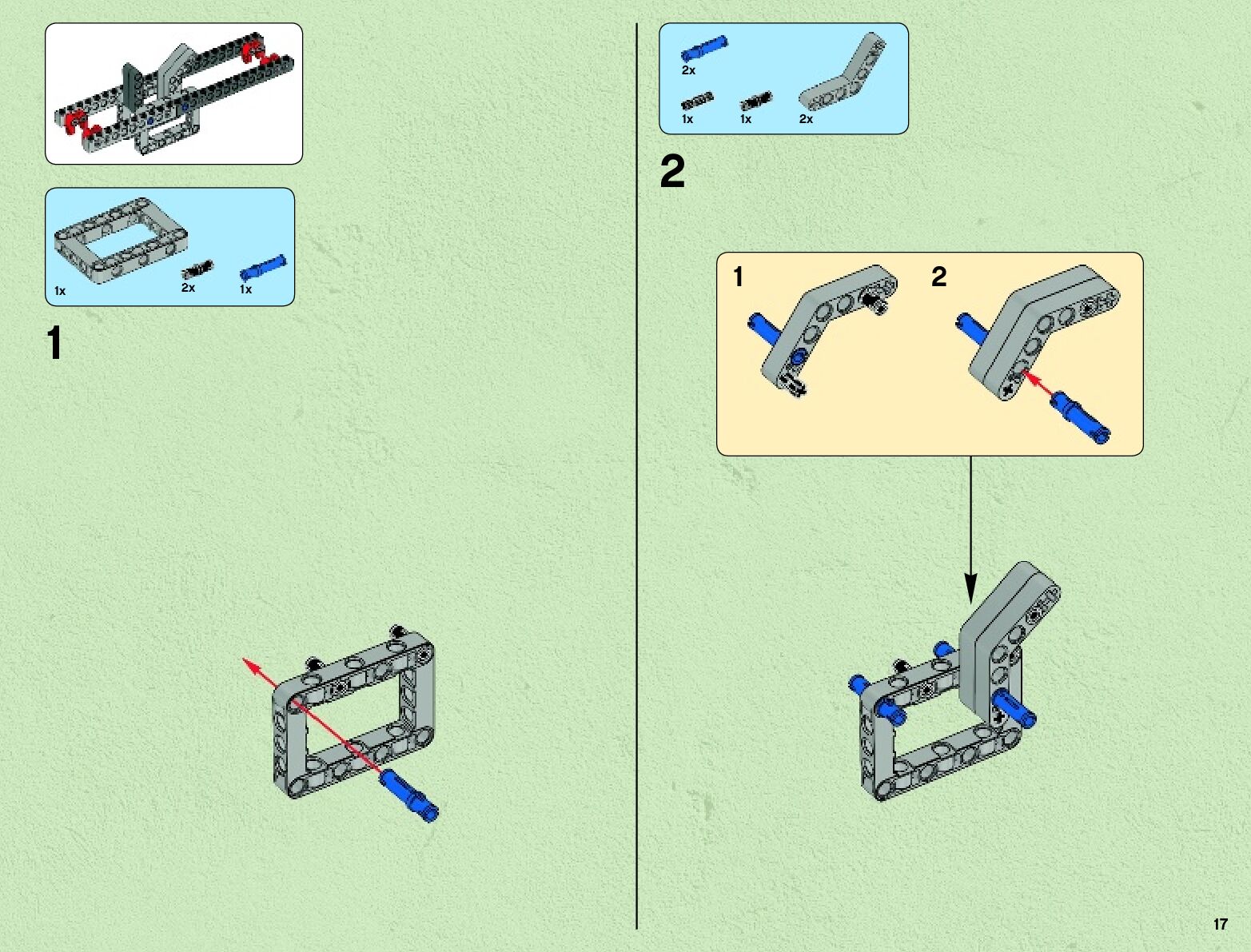 1x 2x 1x

1

2x

1x 1x 2x

2

1 2

17