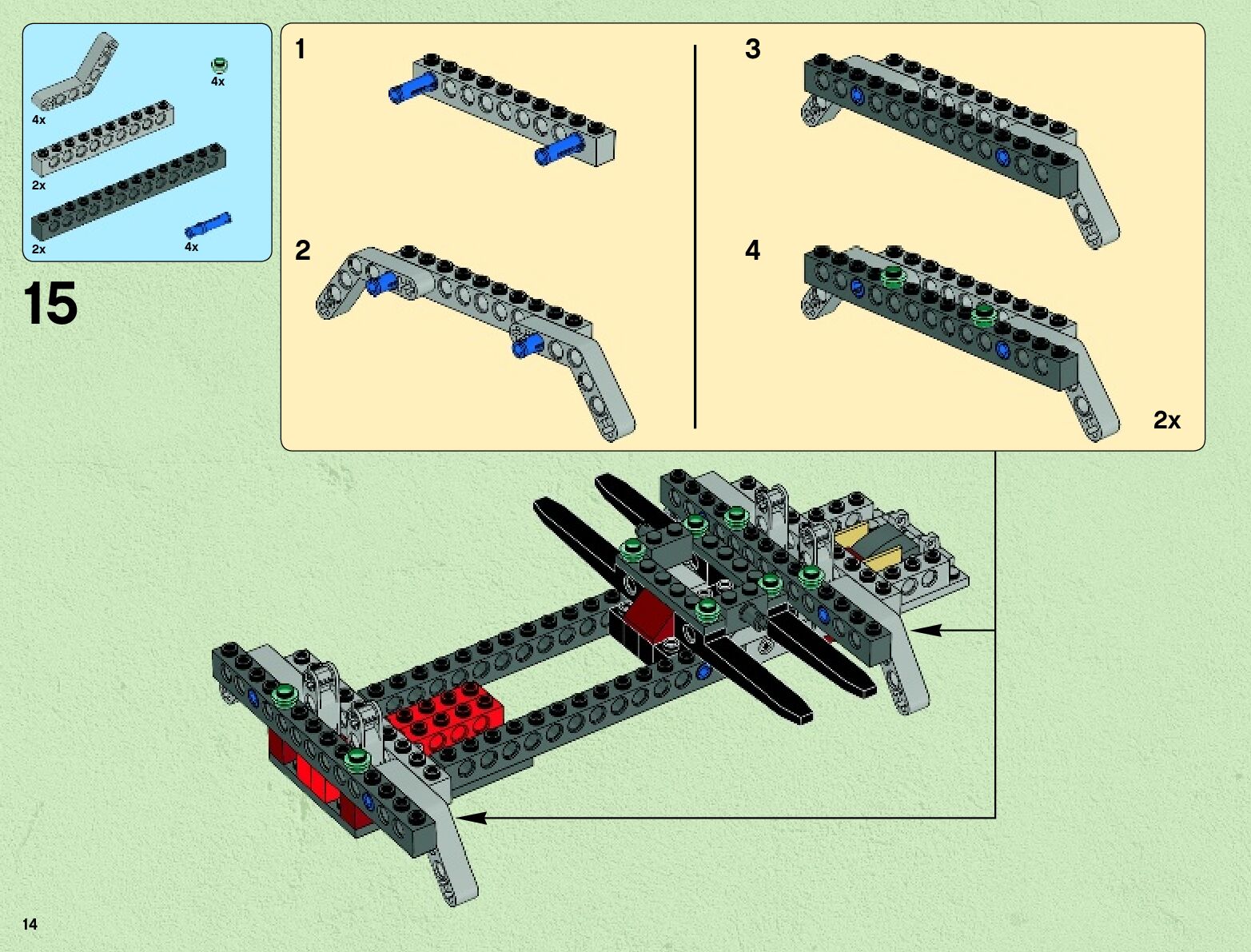 4x

4x

2x

2x

4x

15

1

2

3

4

2x

14