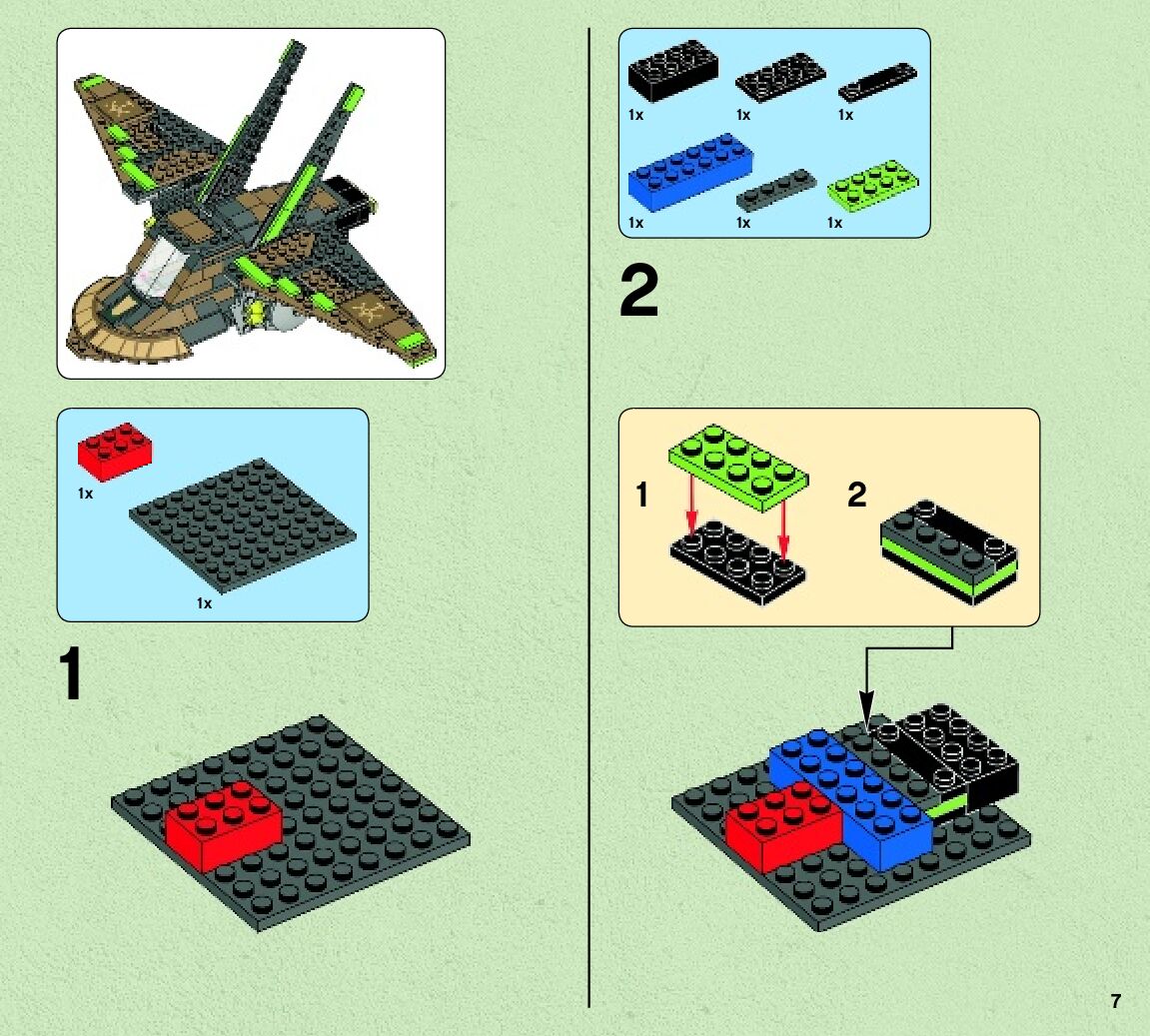 1x

1x

1

1x

1x

1x

1x

1x

1x

2

1

2

7