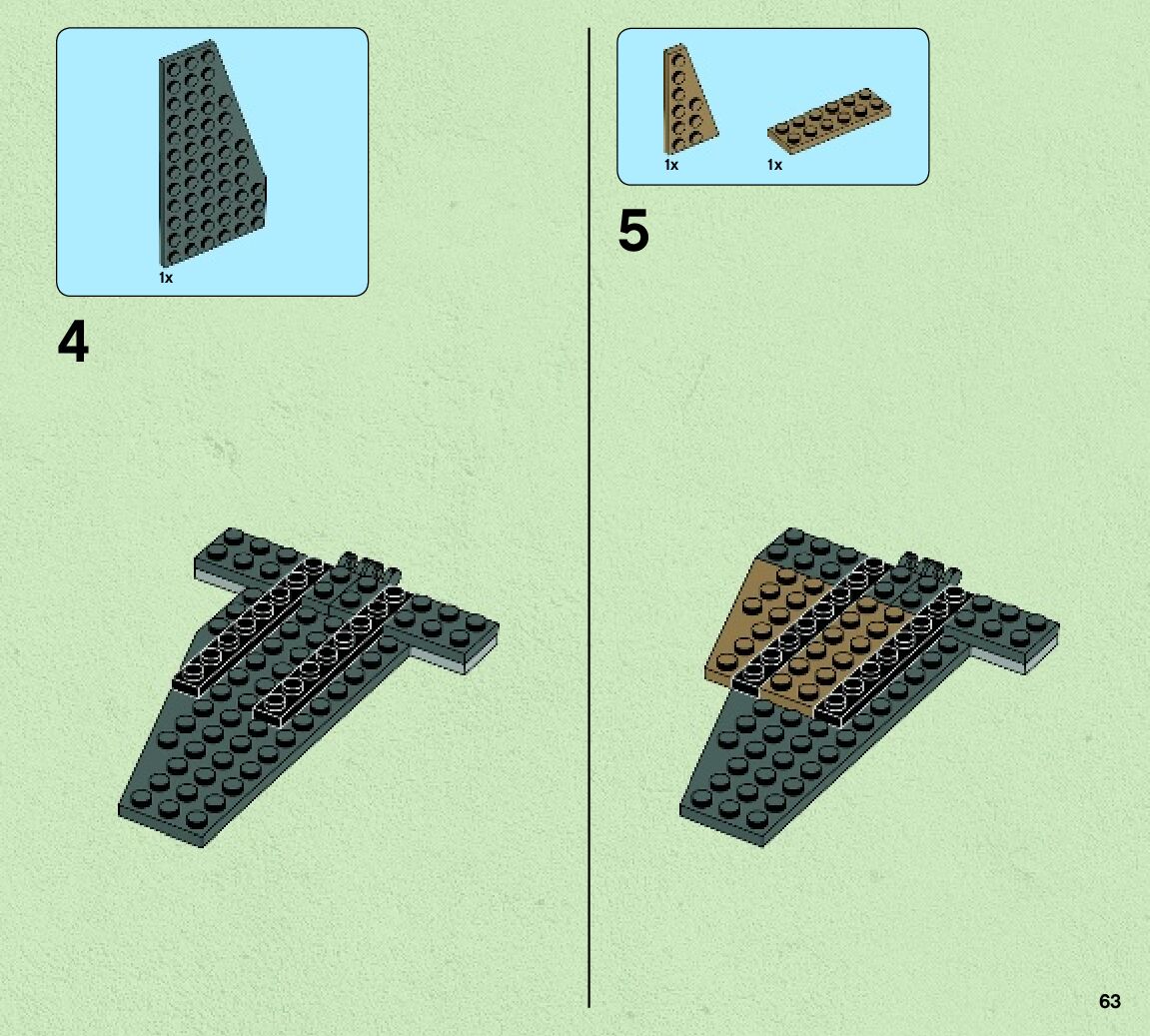 1x

4

1x

1x

5

63