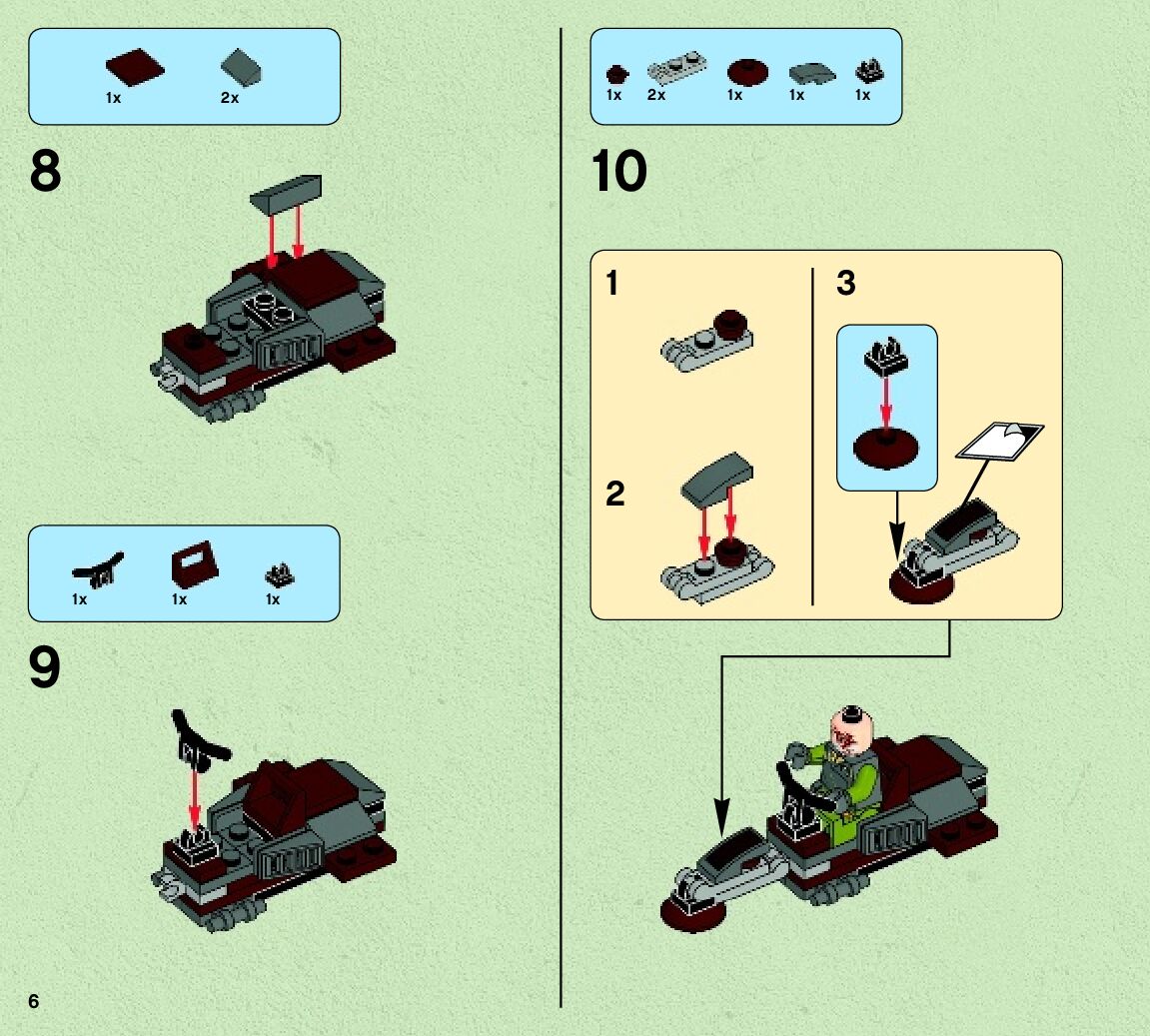 1x 2x

8

1x 1x 1x

9

6

1x 2x 1x 1x 1x

10

1

2

3