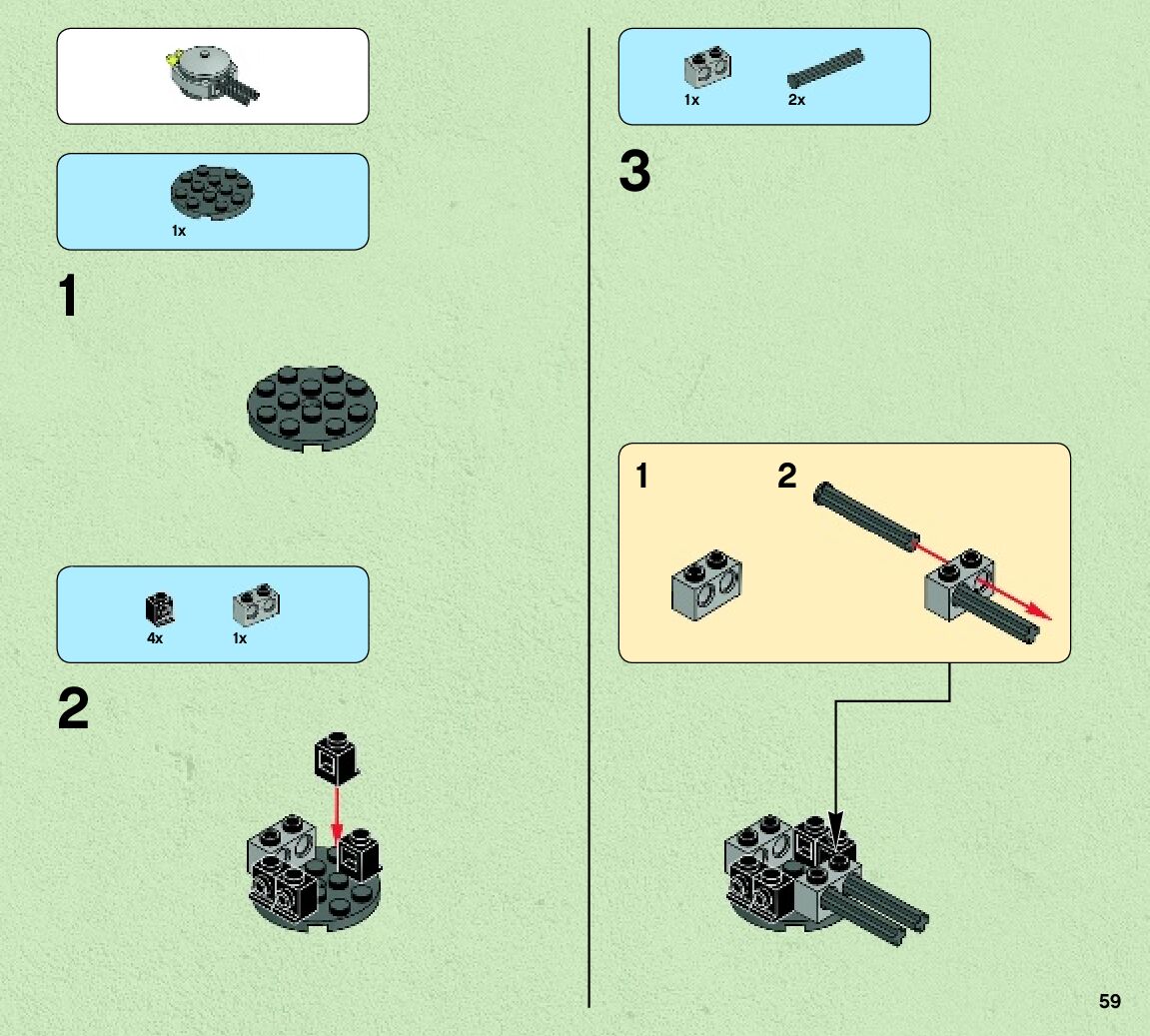 1x

1

4x 1x

2

1x 2x

3

1 2

59