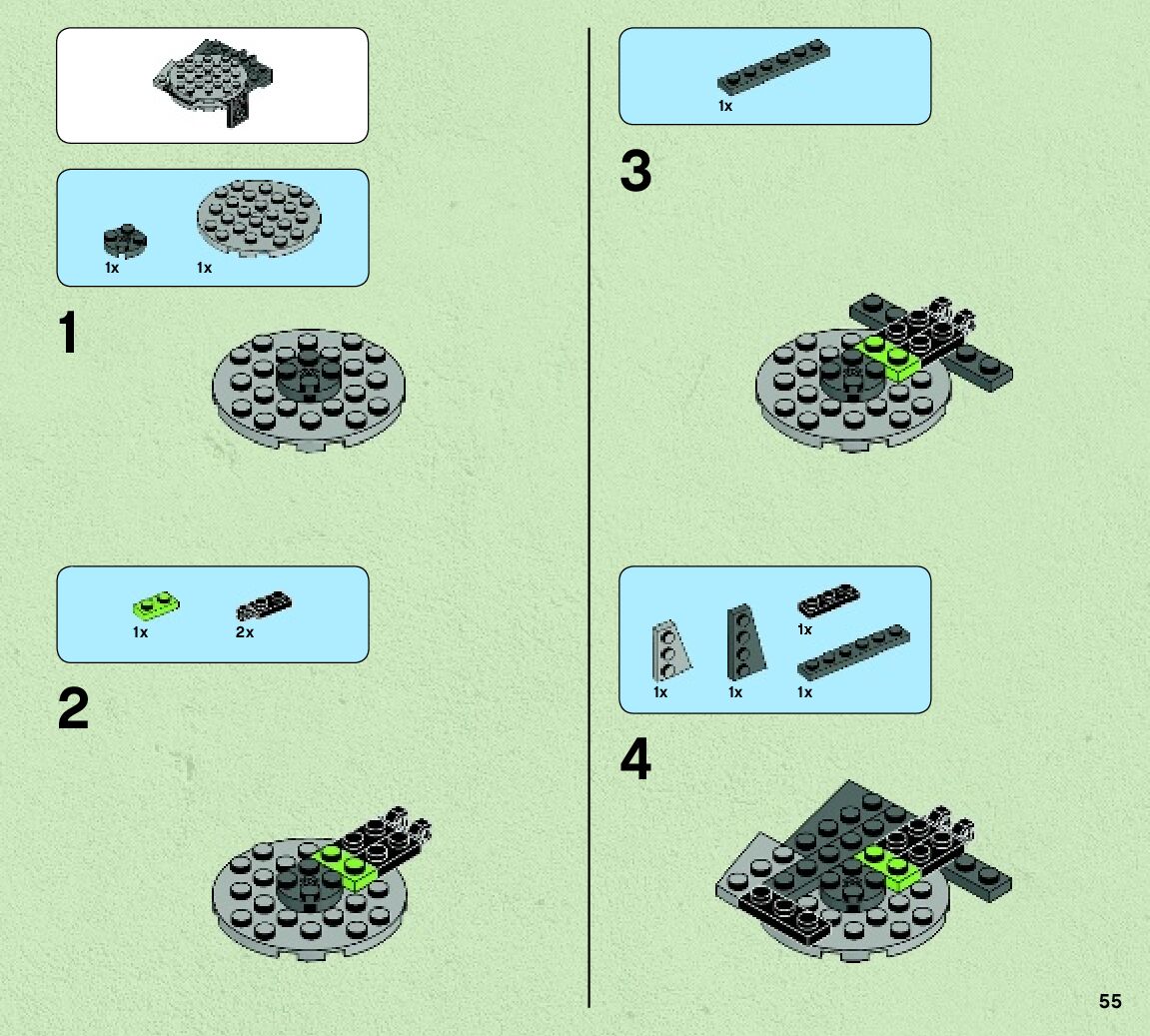 1x 1x

1

1x 2x

2

1x

3

1x 1x 1x 1x

4

55