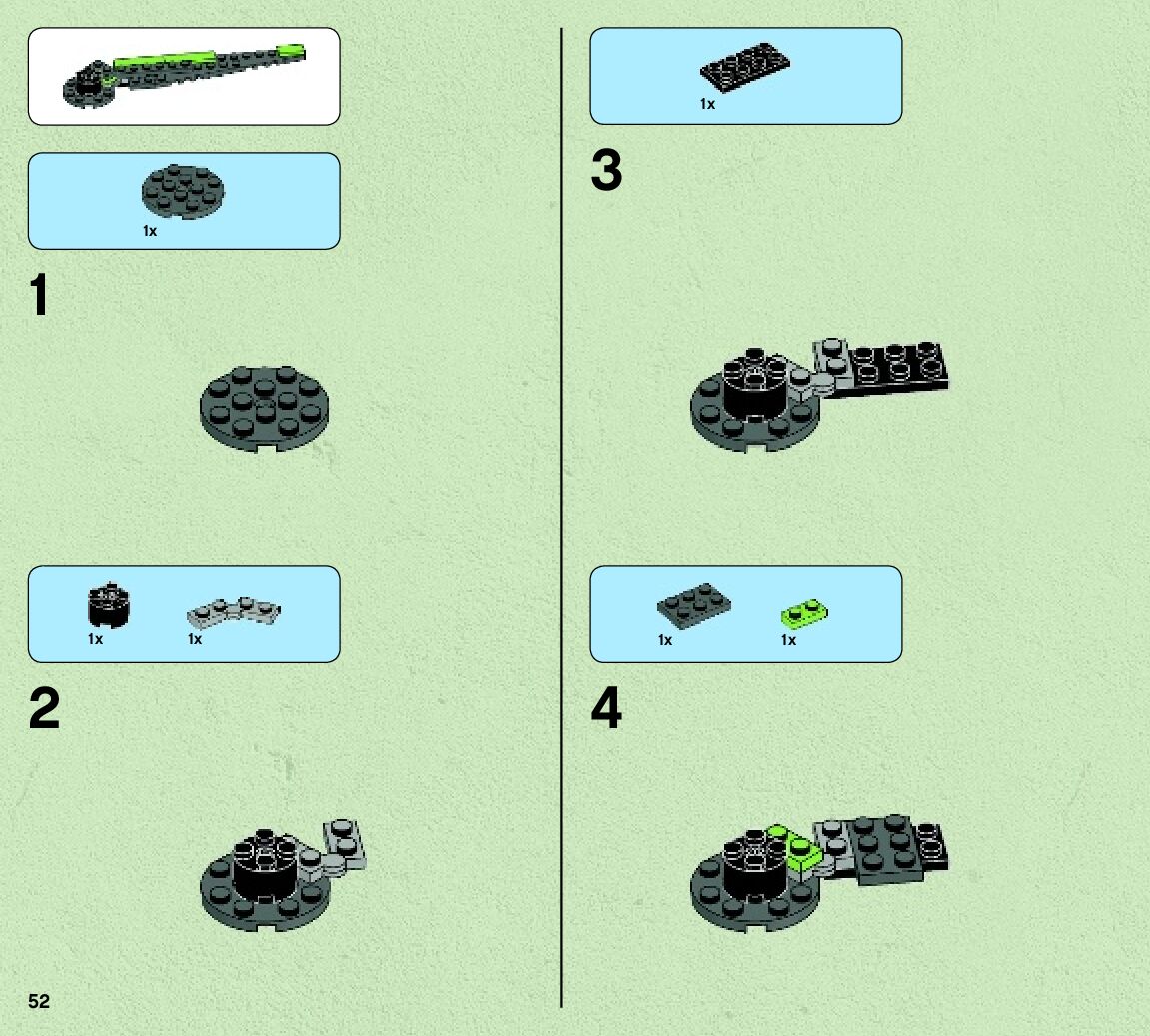 1x

1

1x 1x

2

52

1x

3

1x 1x

4