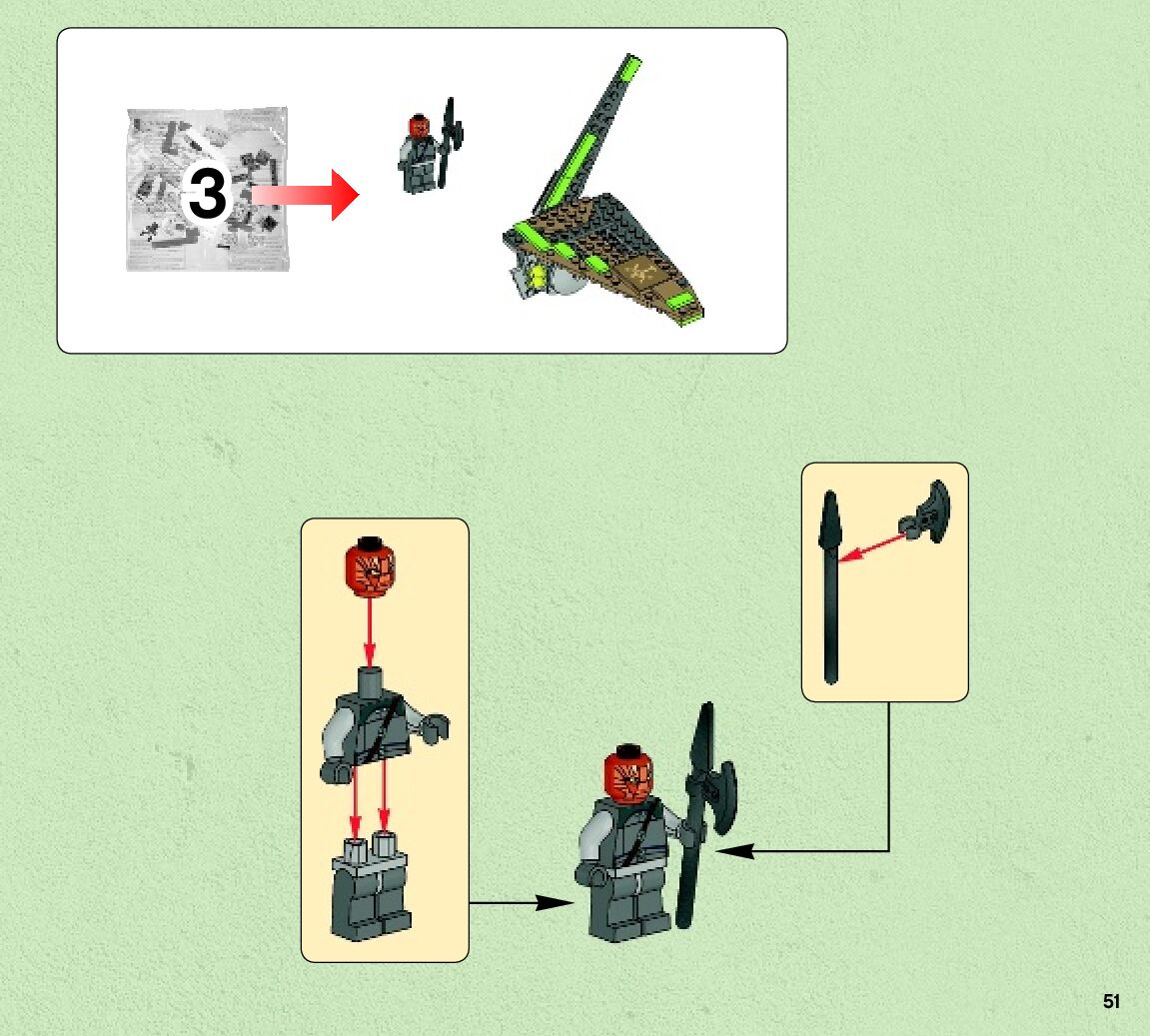 3

51