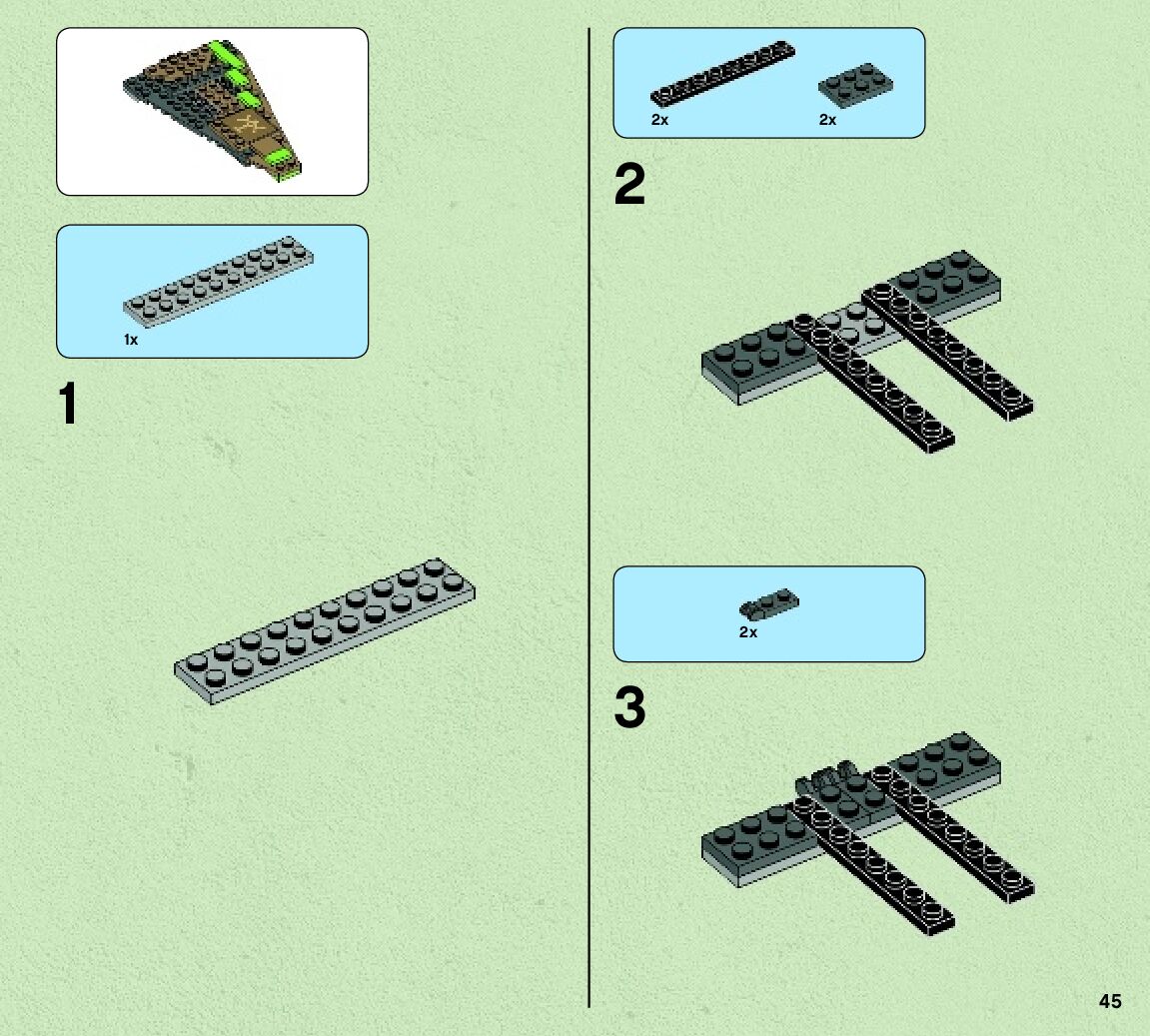 1x

1

2x

2x

2

2x

3

45