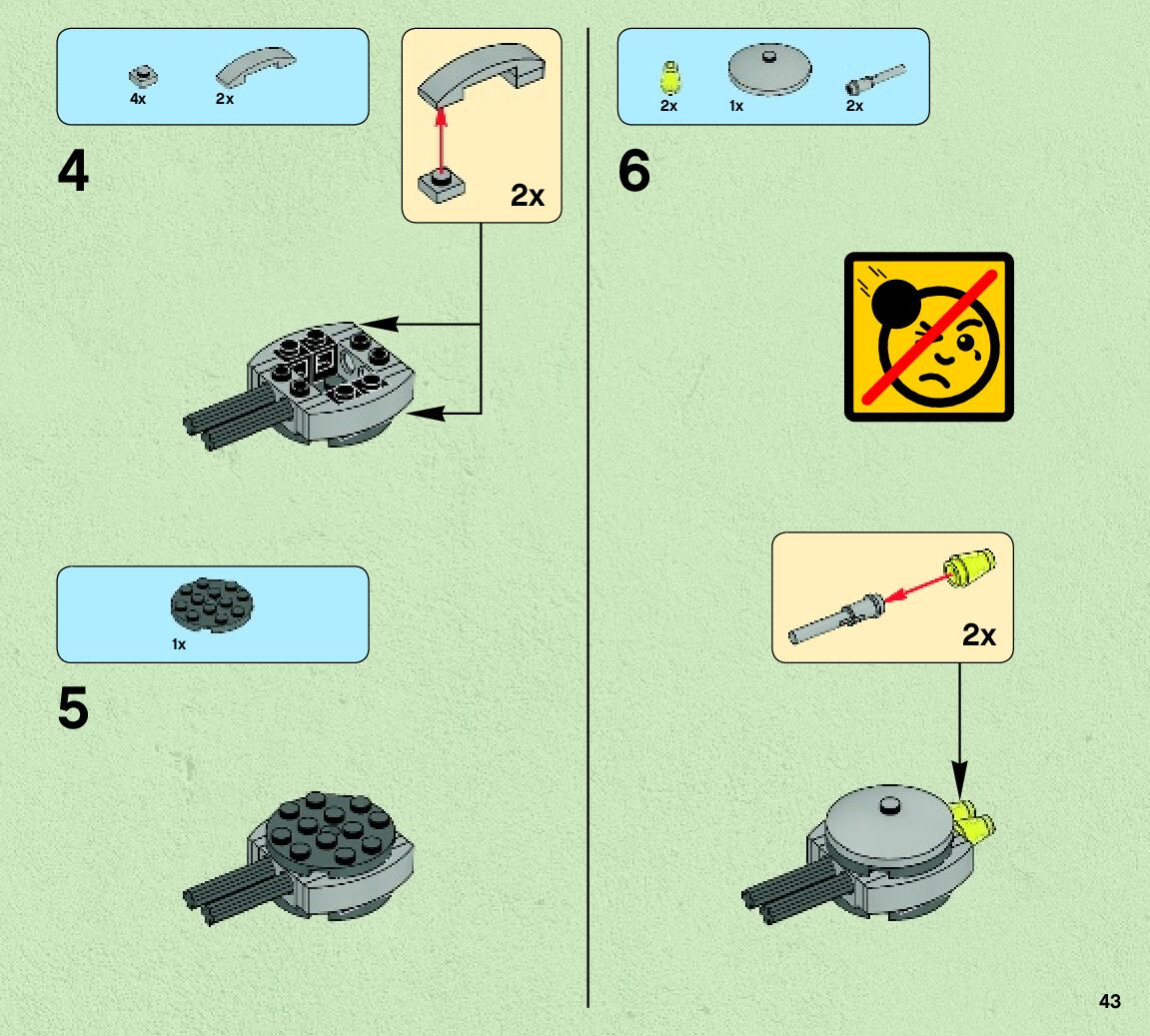 4x 2x

4

2x

1x

5

2x 1x 2x

6

2x

43