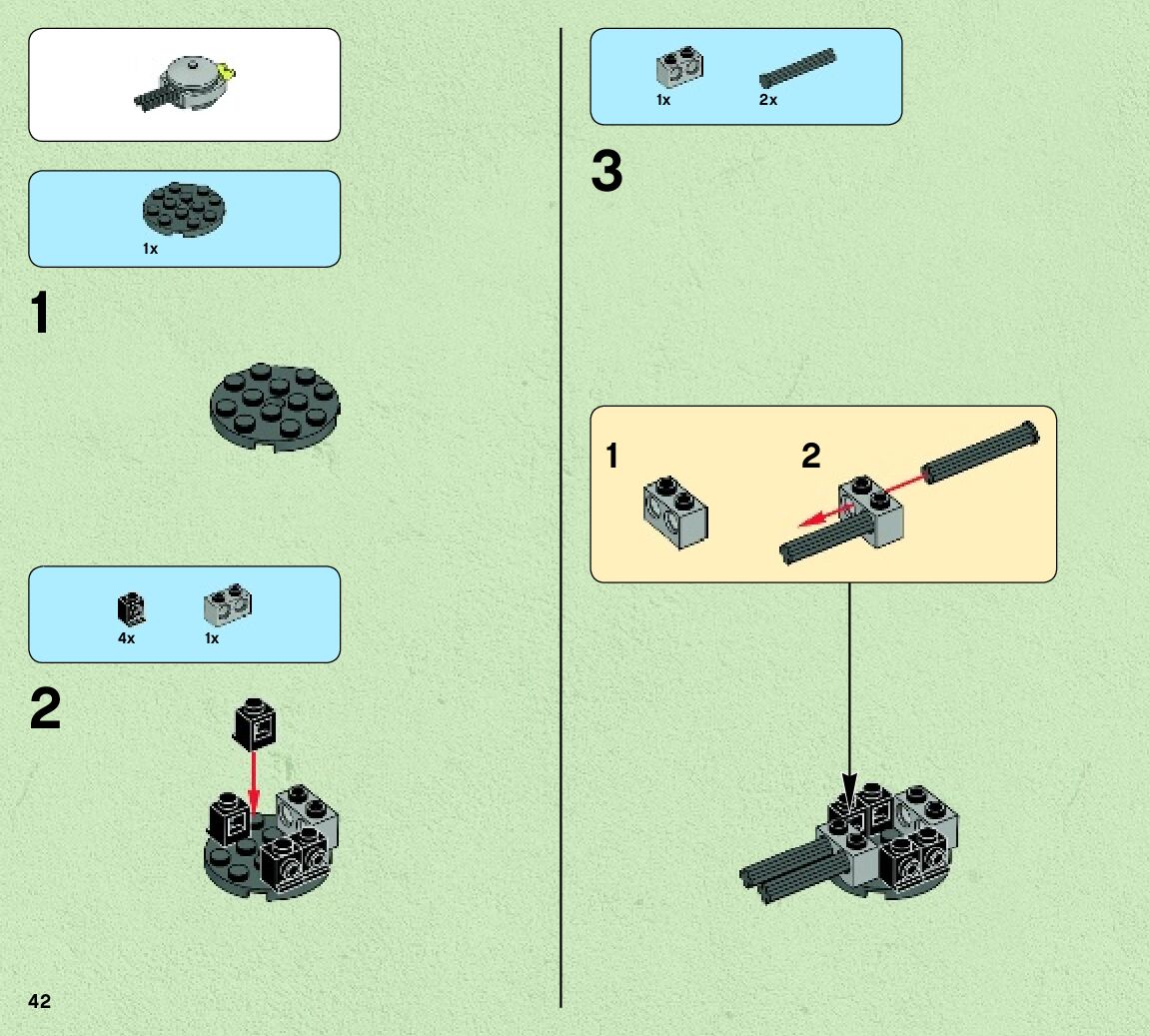 1x

1

4x
1x

2

42

1x
2x

3

1
2